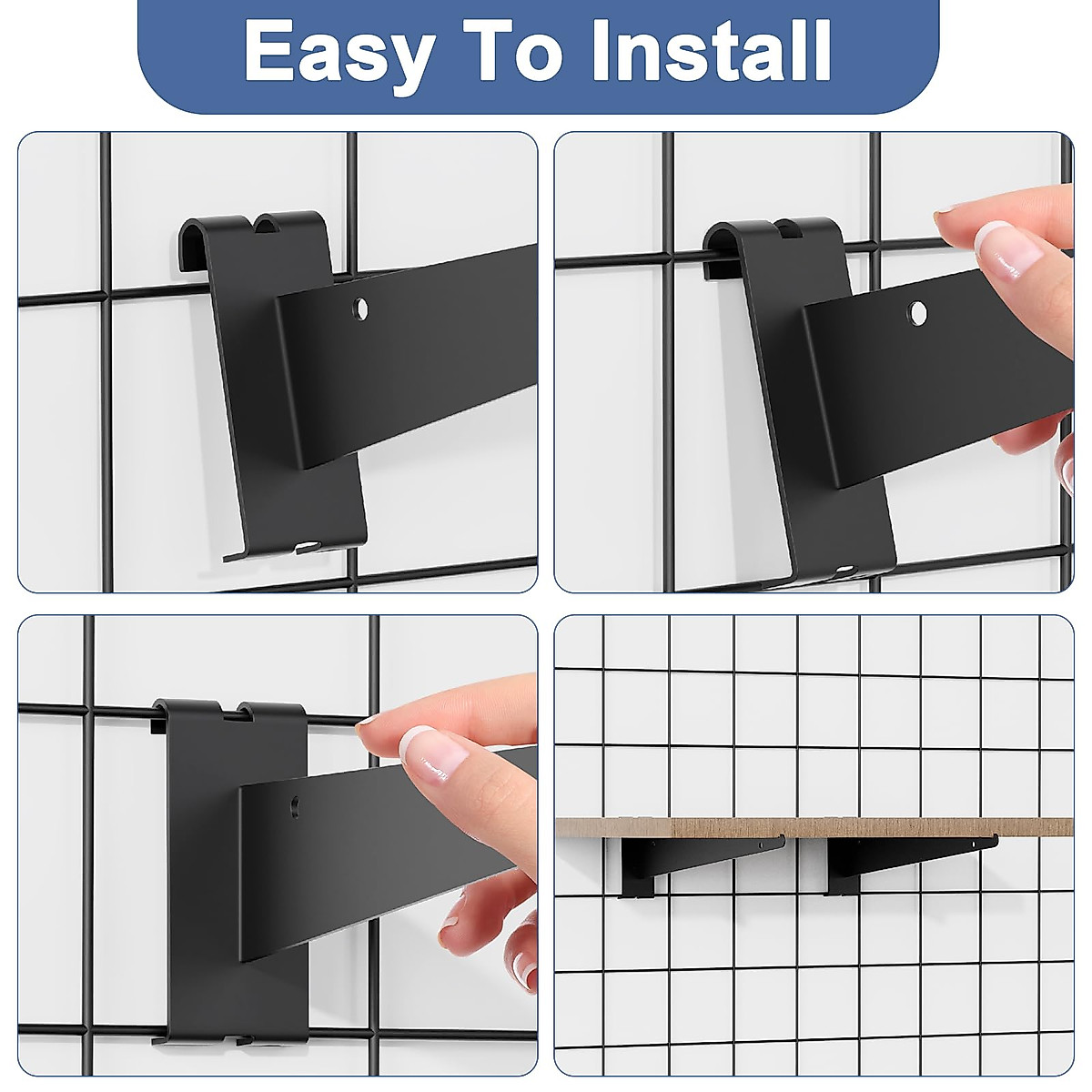 Easy To Install