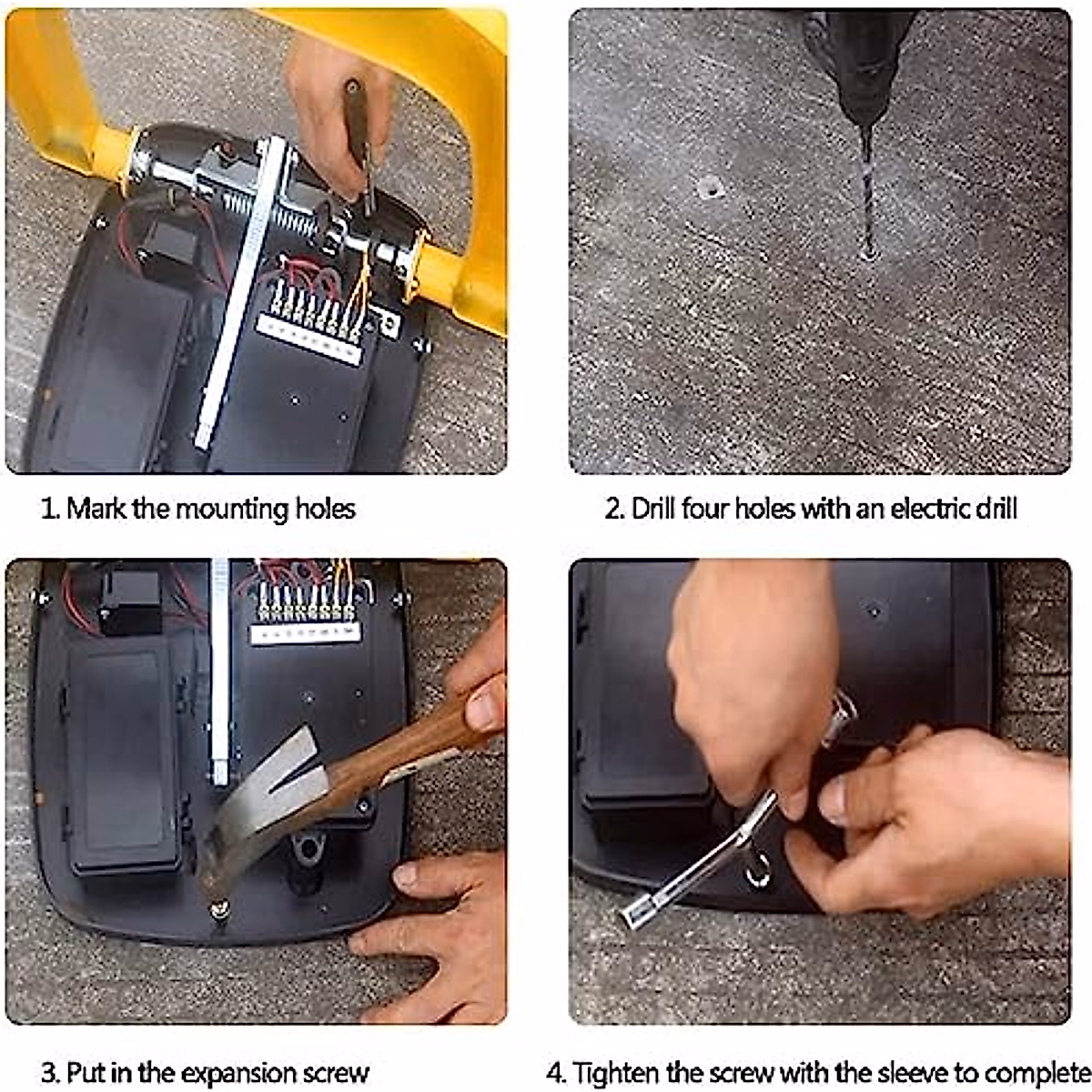 1. Mark the mounting holes

2. Drill four holes with an electric drill

3. Put in the expansion screw

4. Tighten the screw with the sleeve to complete