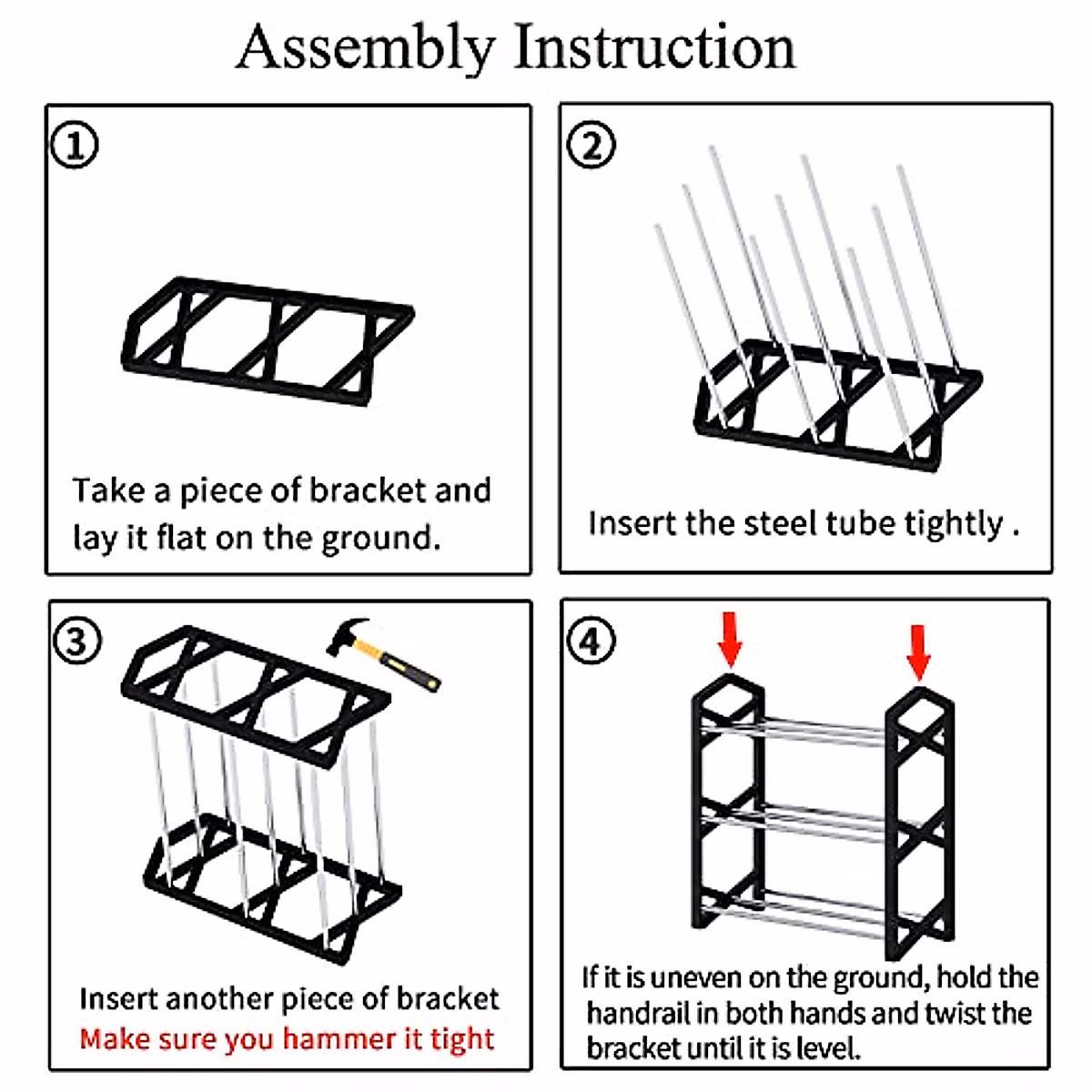 Assembly Instruction

①

Take a piece of bracket and lay it flat on the ground.

②

Insert the steel tube tightly .

③

Insert another piece of bracket
Make sure you hammer it tight

④

If it is uneven on the ground, hold the handrail in both hands and twist the bracket until it is level.