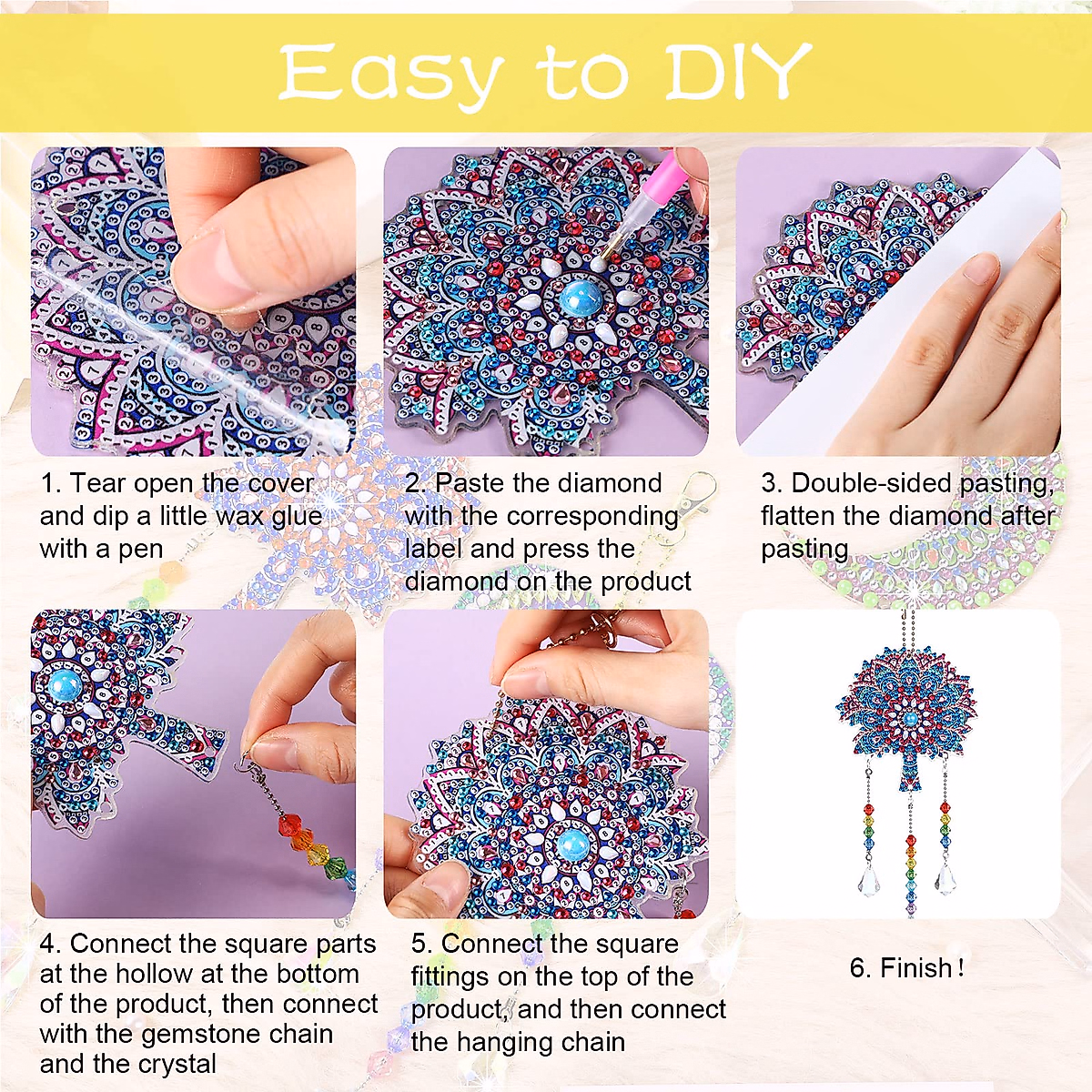 Easy to DIY

1. Tear open the cover and dip a little wax glue with a pen

2. Paste the diamond with the corresponding label and press the diamond on the product

3. Double-sided pasting, flatten the diamond after pasting

4. Connect the square parts at the hollow at the bottom of the product, then connect with the gemstone chain and the crystal

5. Connect the square fittings on the top of the product, and then connect the hanging chain

6. Finish!