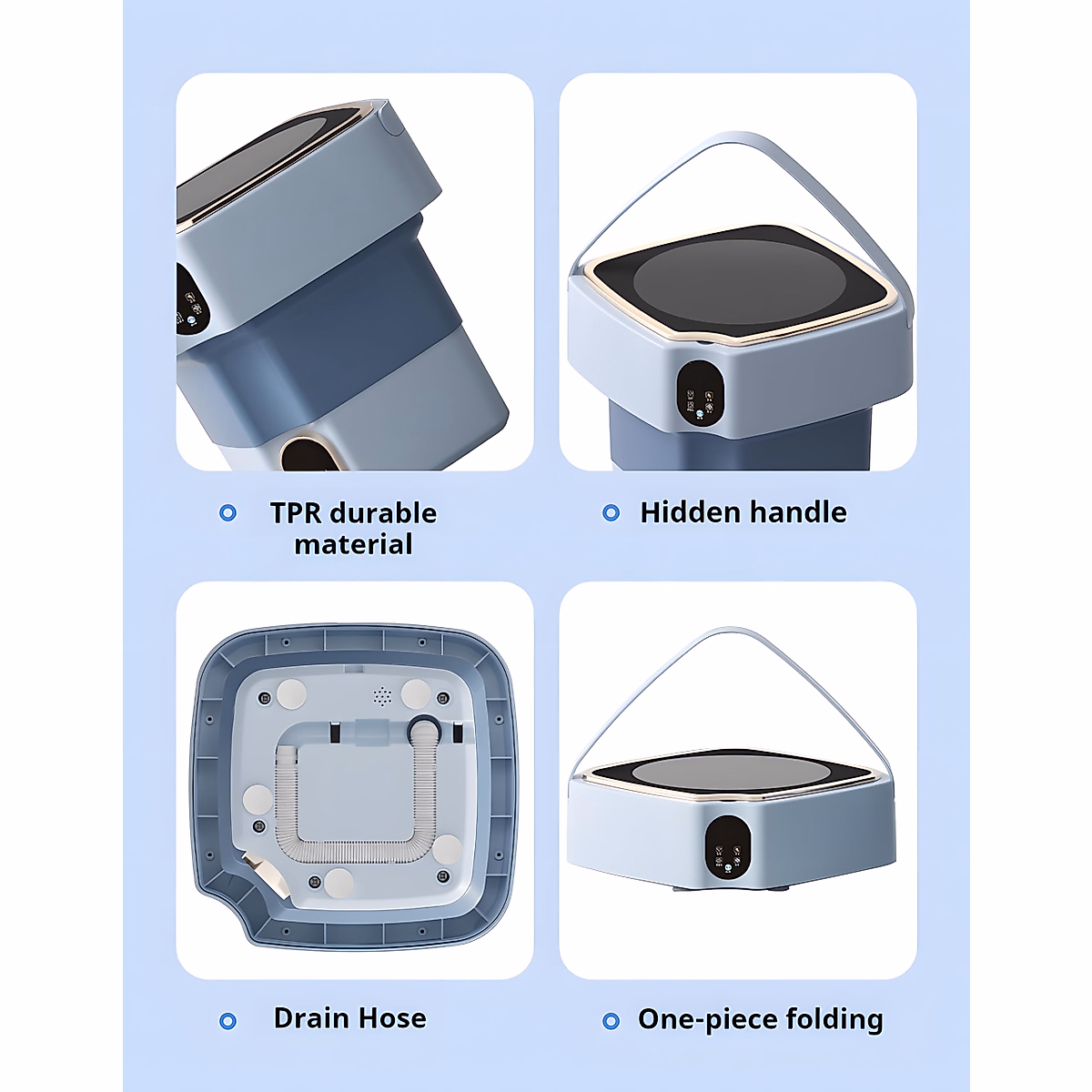 TPR durable material

Hidden handle

Drain Hose

One-piece folding