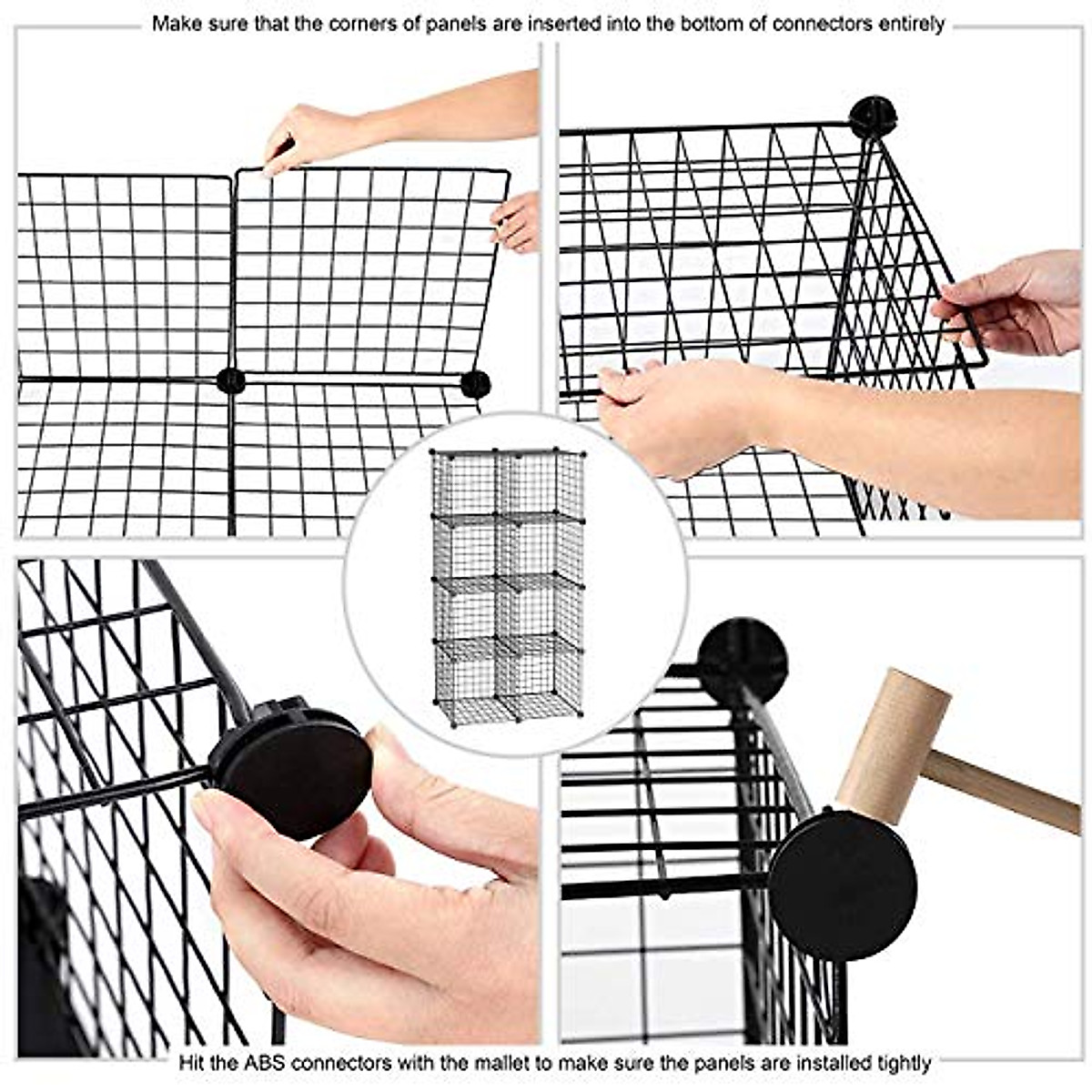 Make sure that the corners of panels are inserted into the bottom of connectors entirely

Hit the ABS connectors with the mallet to make sure the panels are installed tightly