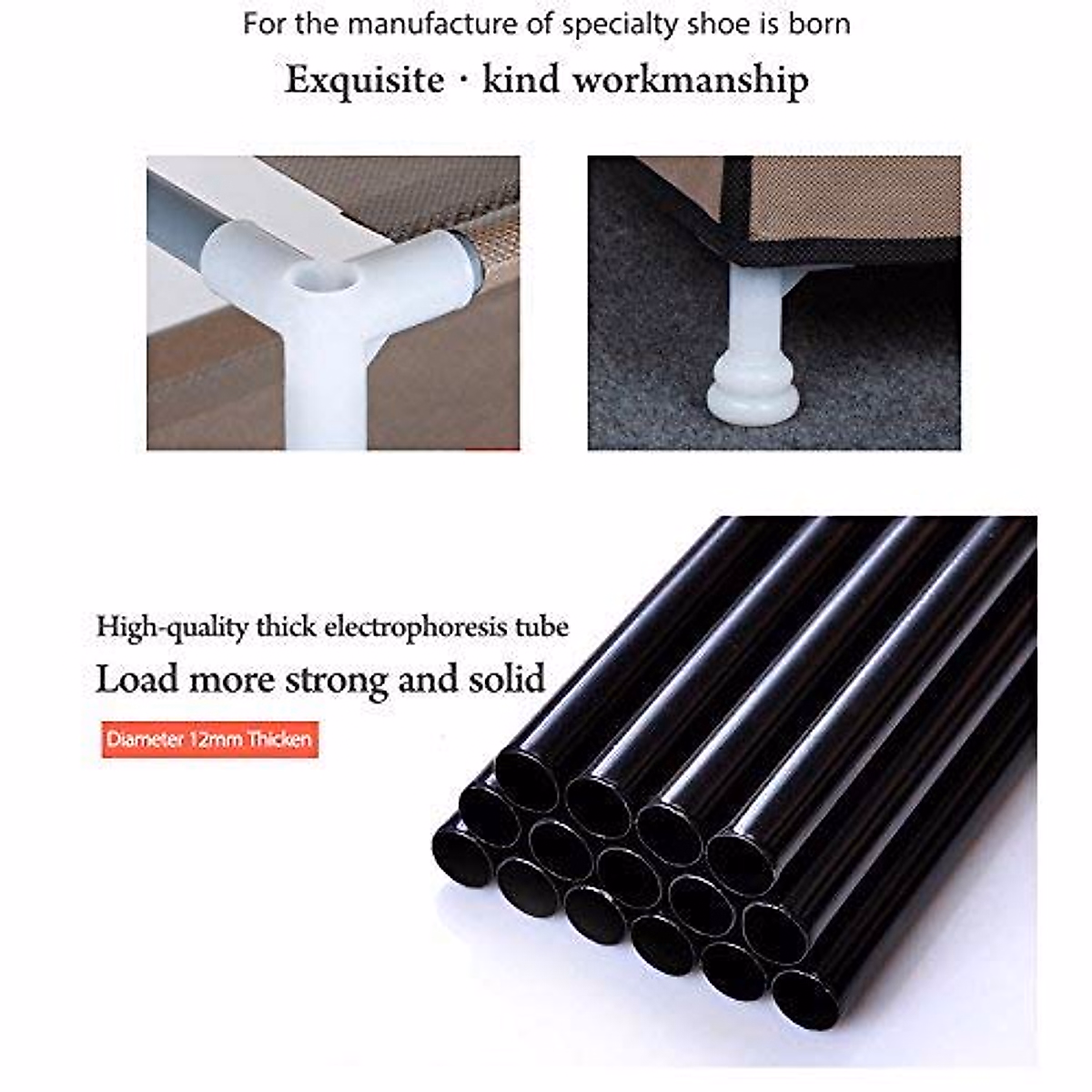 For the manufacture of specialty shoe is born

Exquisite · kind workmanship

High-quality thick electrophoresis tube

Load more strong and solid

Diameter 12mm Thicken