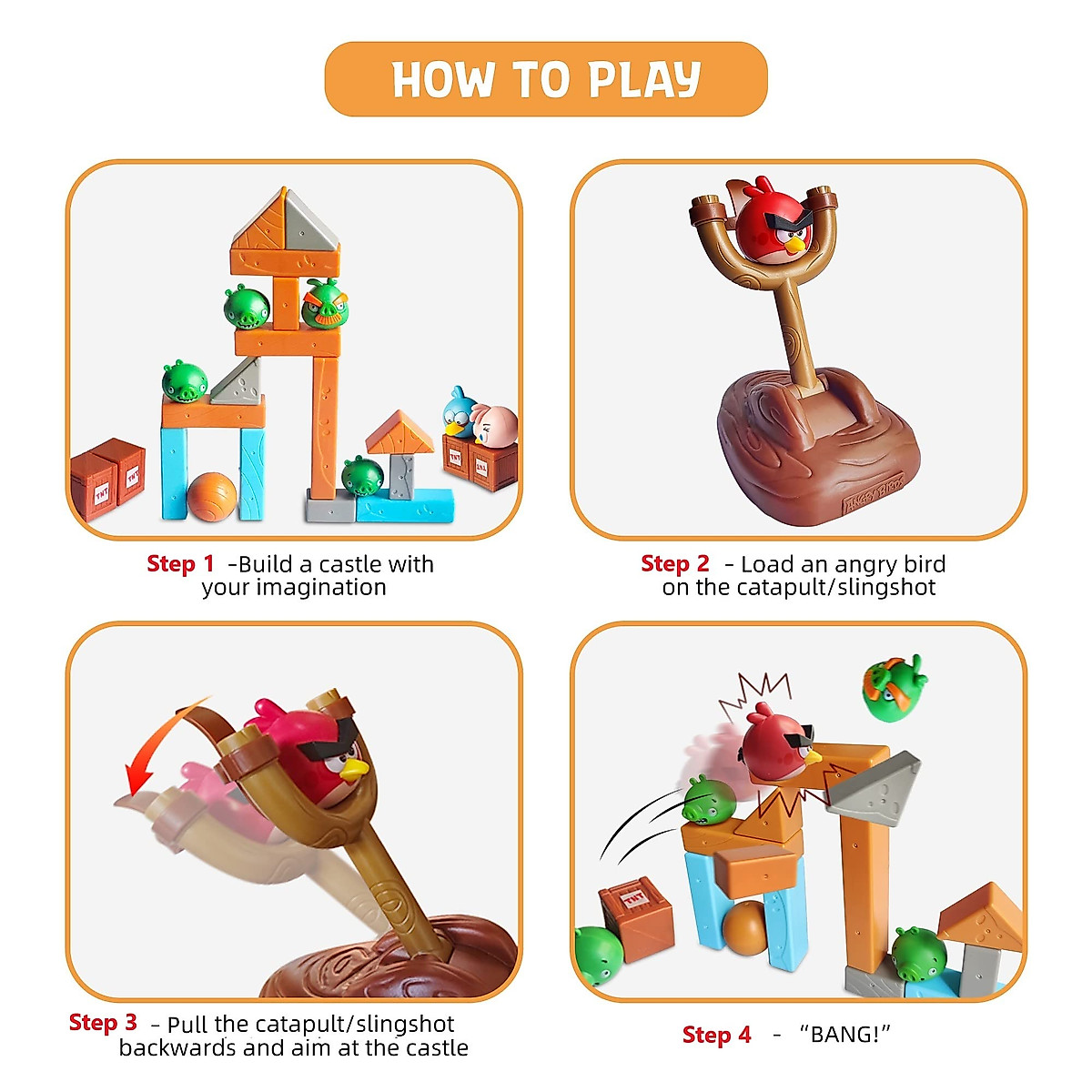 HOW TO PLAY

TNT TNT

TNT TNT

Step 1 -Build a castle with your imagination

ANGRY BIRDS

Step 2 - Load an angry bird on the catapult/slingshot

Step 3 - Pull the catapult/slingshot backwards and aim at the castle

TNT

Step 4 - "BANG!"