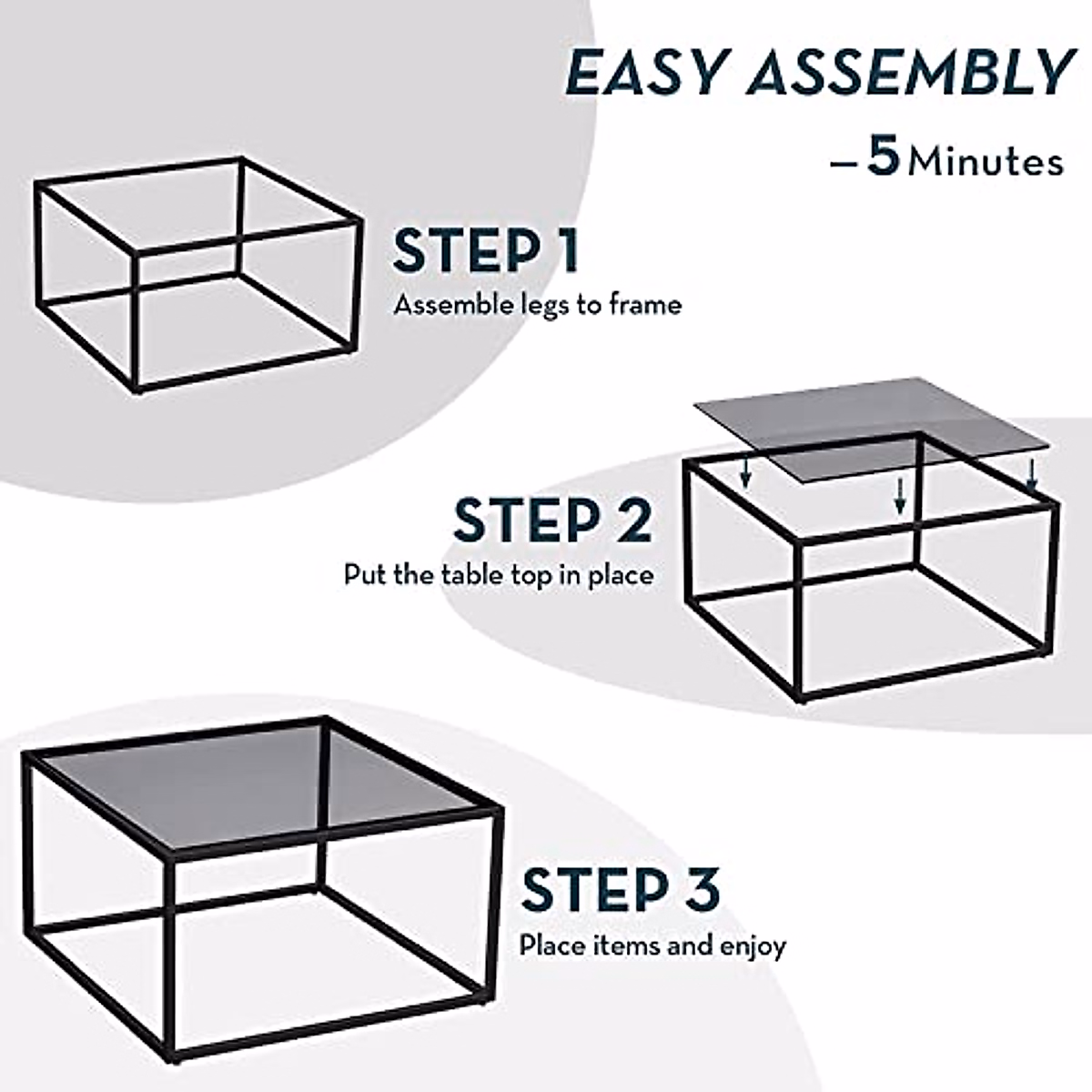 EASY ASSEMBLY

–5 Minutes

STEP 1

Assemble legs to frame

STEP 2

Put the table top in place

STEP 3

Place items and enjoy