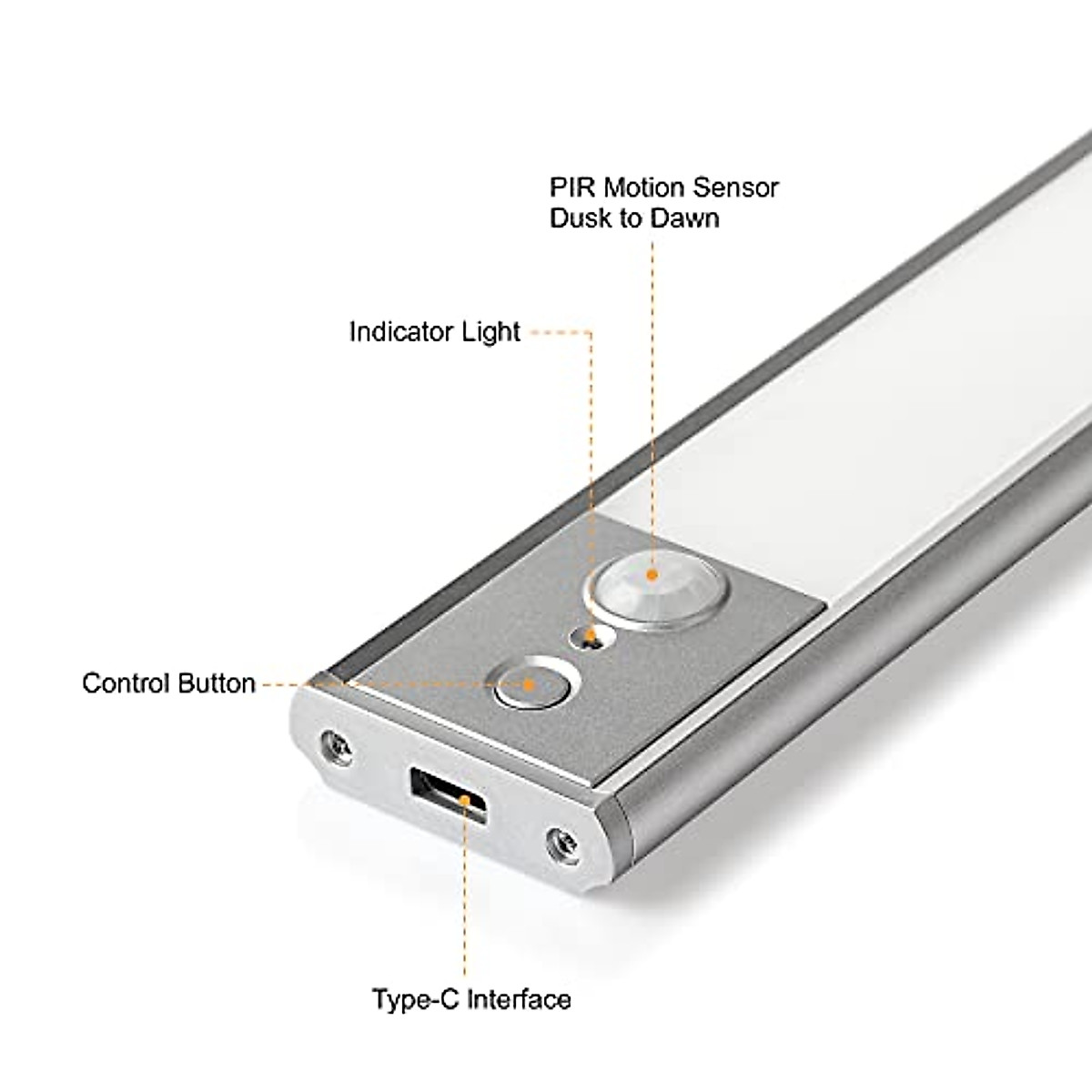 PIR Motion Sensor
Dusk to Dawn

Indicator Light

Control Button

Type-C Interface