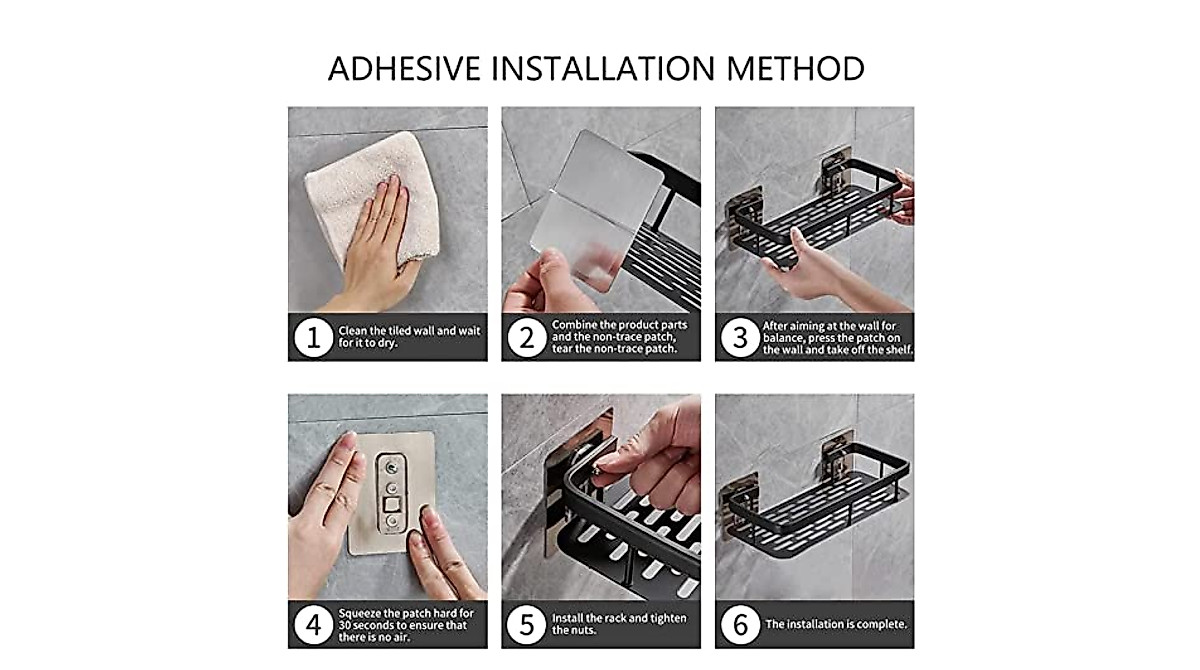 ADHESIVE INSTALLATION METHOD

1 Clean the tiled wall and wait for it to dry.

2 Combine the product parts and the non-trace patch, tear the non-trace patch.

3 After aiming at the wall for balance, press the patch on the wall and take off the shelf.

4 Squeeze the patch hard for 30 seconds to ensure that there is no air.

5 Install the rack and tighten the nuts.

6 The installation is complete.