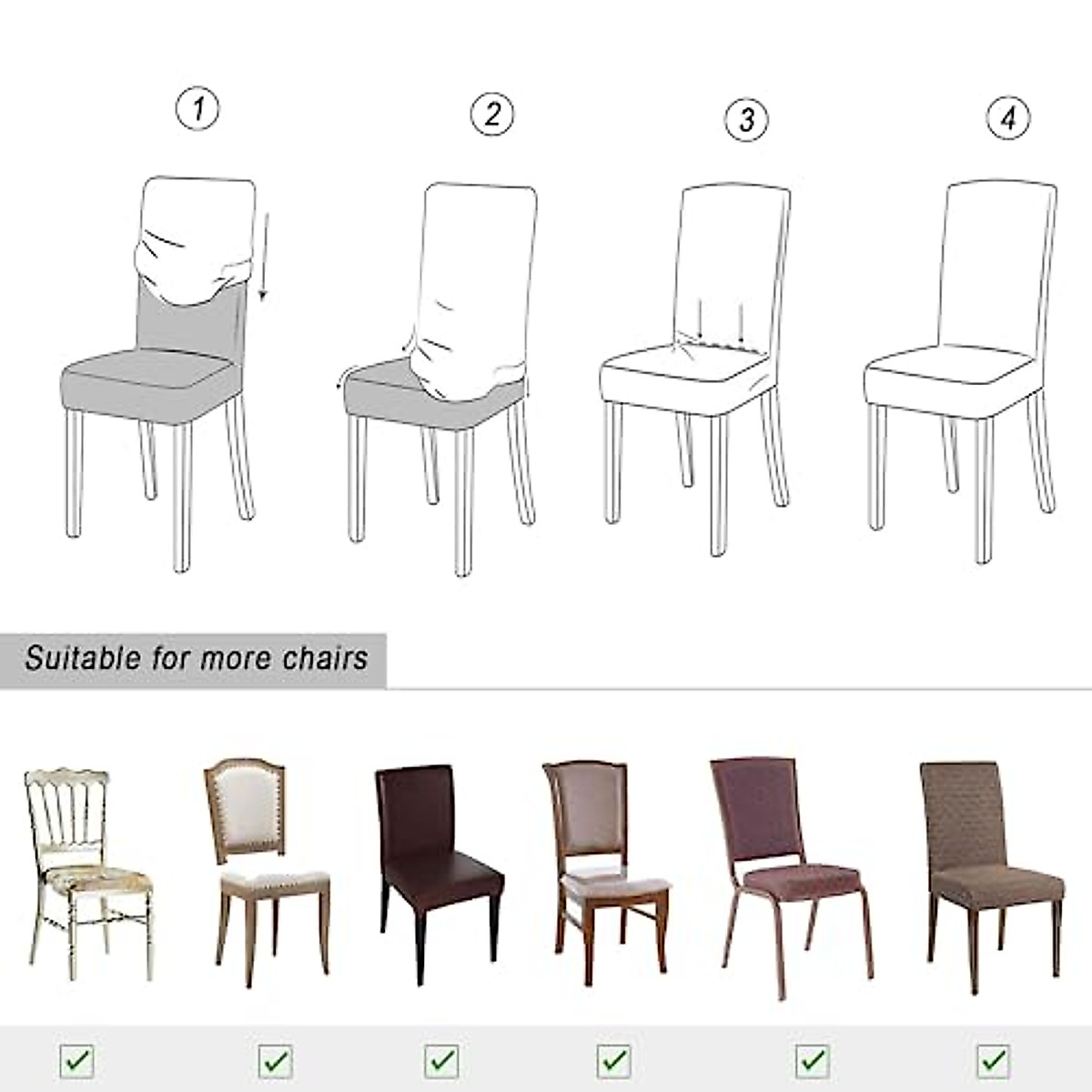 1 2 3 4

Suitable for more chairs