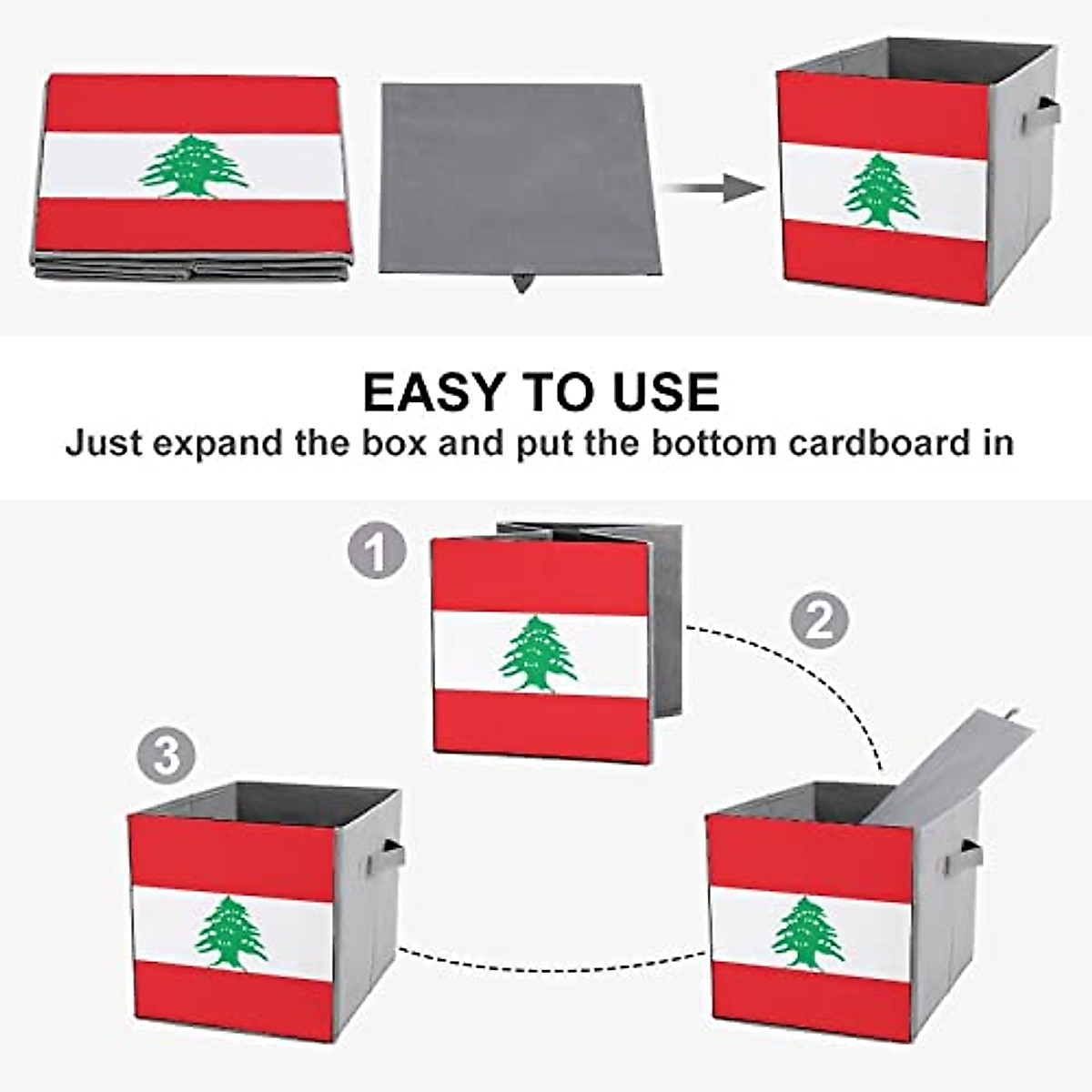 EASY TO USE
Just expand the box and put the bottom cardboard in

1

2

3