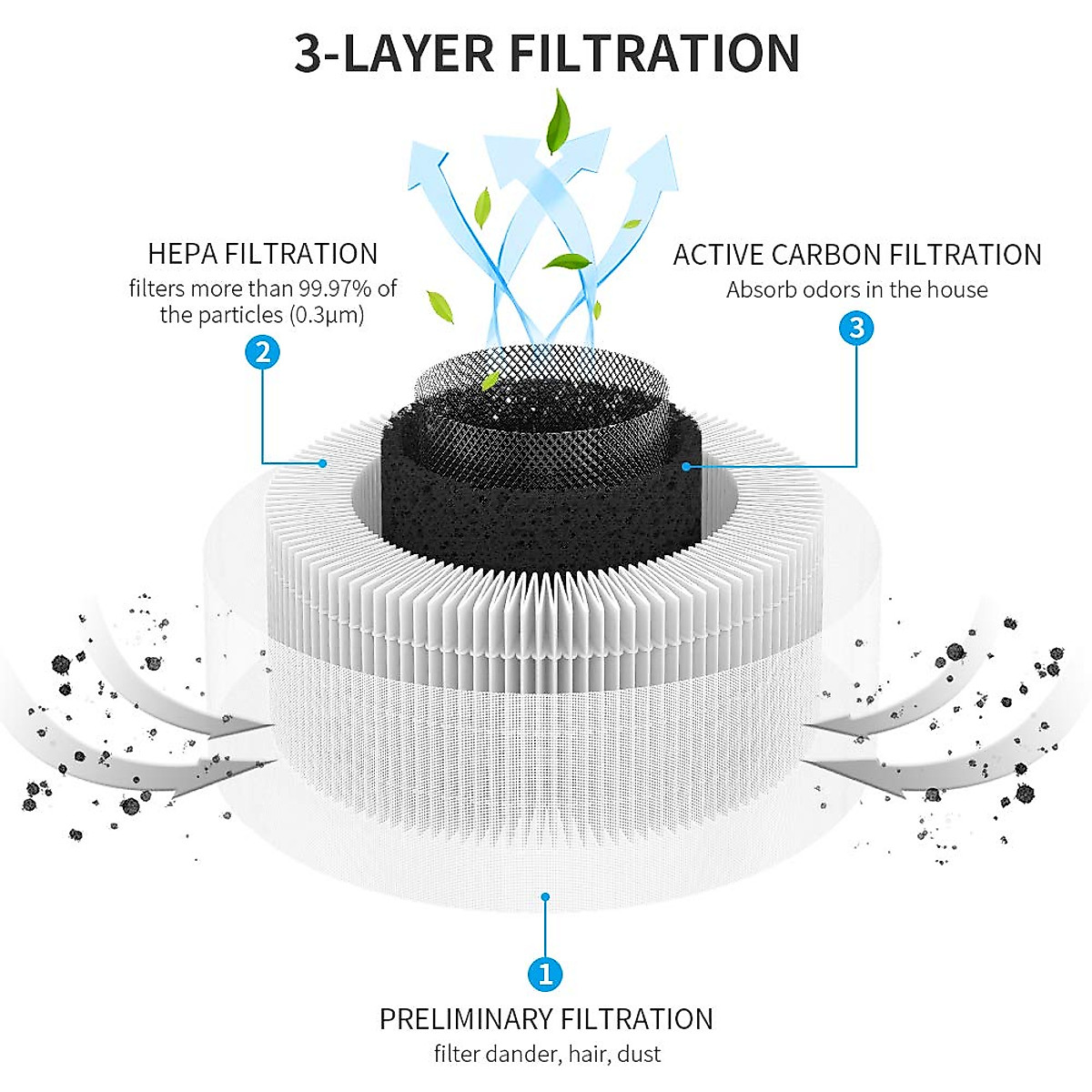 3-LAYER FILTRATION

HEPA FILTRATION
filters more than 99.97% of the particles (0.3μm)

2

ACTIVE CARBON FILTRATION
Absorb odors in the house

3

1

PRELIMINARY FILTRATION
filter dander, hair, dust