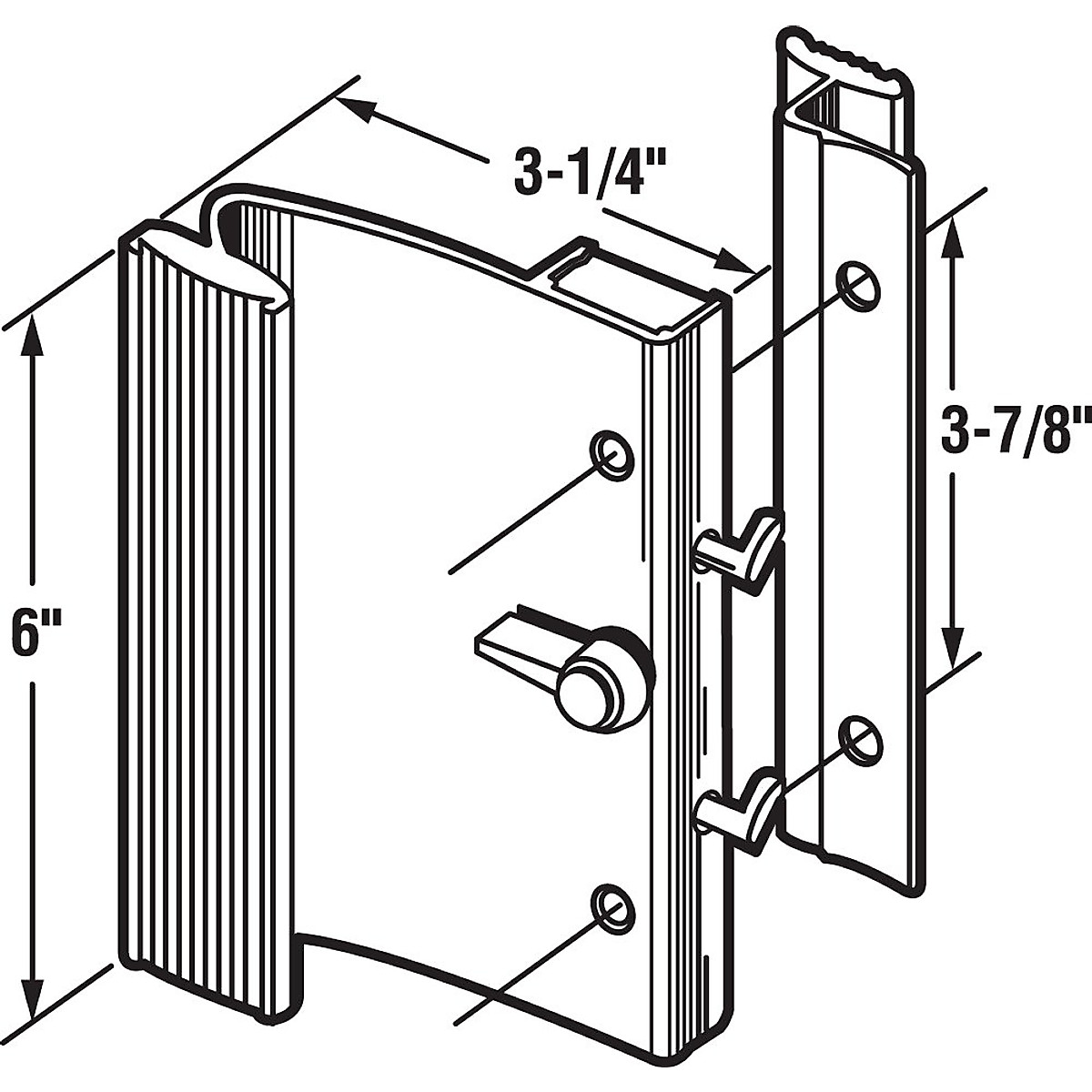 3-1/4"

3-7/8"

6"