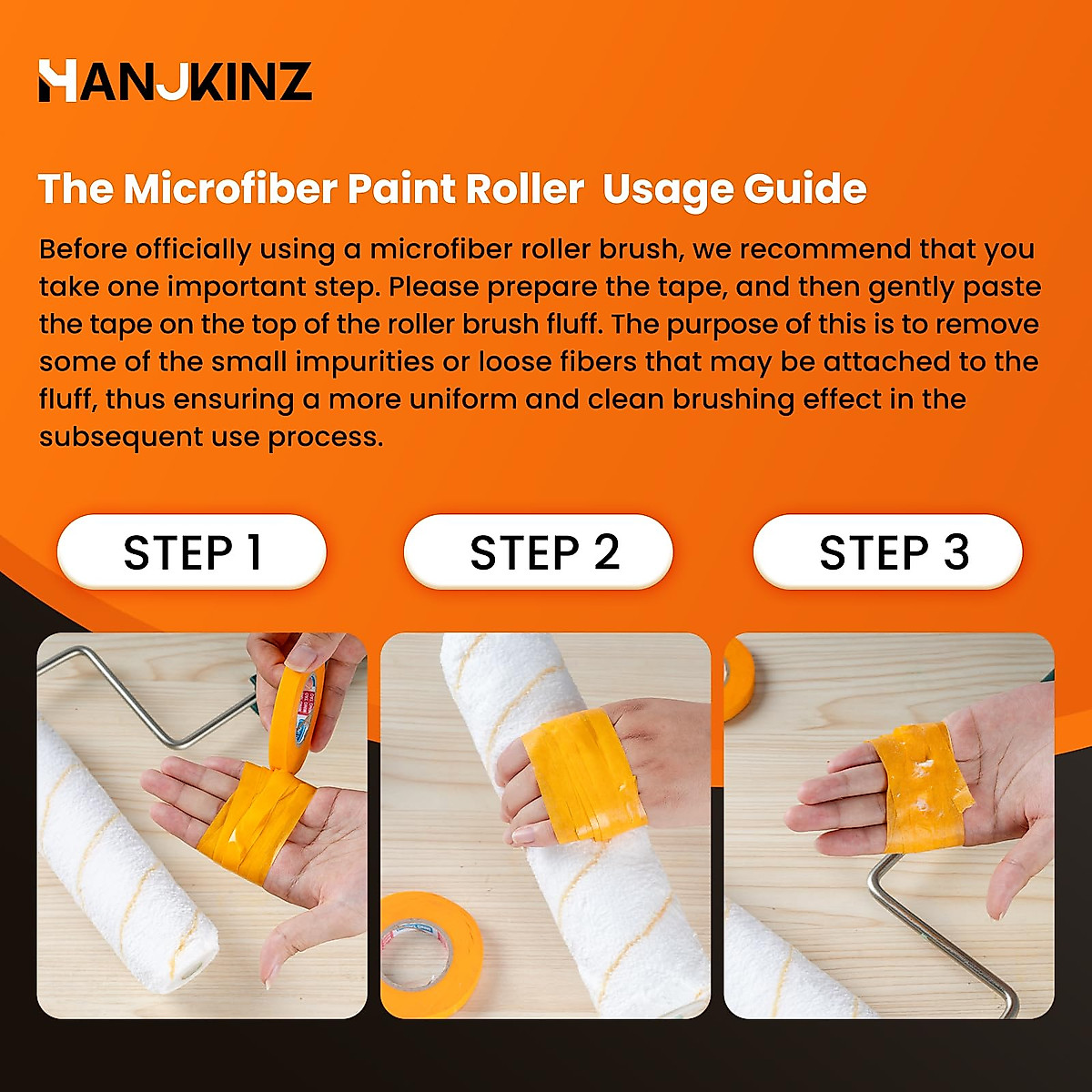 HANJKINZ

The Microfiber Paint Roller Usage Guide

Before officially using a microfiber roller brush, we recommend that you take one important step. Please prepare the tape, and then gently paste the tape on the top of the roller brush fluff. The purpose of this is to remove some of the small impurities or loose fibers that may be attached to the fluff, thus ensuring a more uniform and clean brushing effect in the subsequent use process.

STEP 1

STEP 2

STEP 3