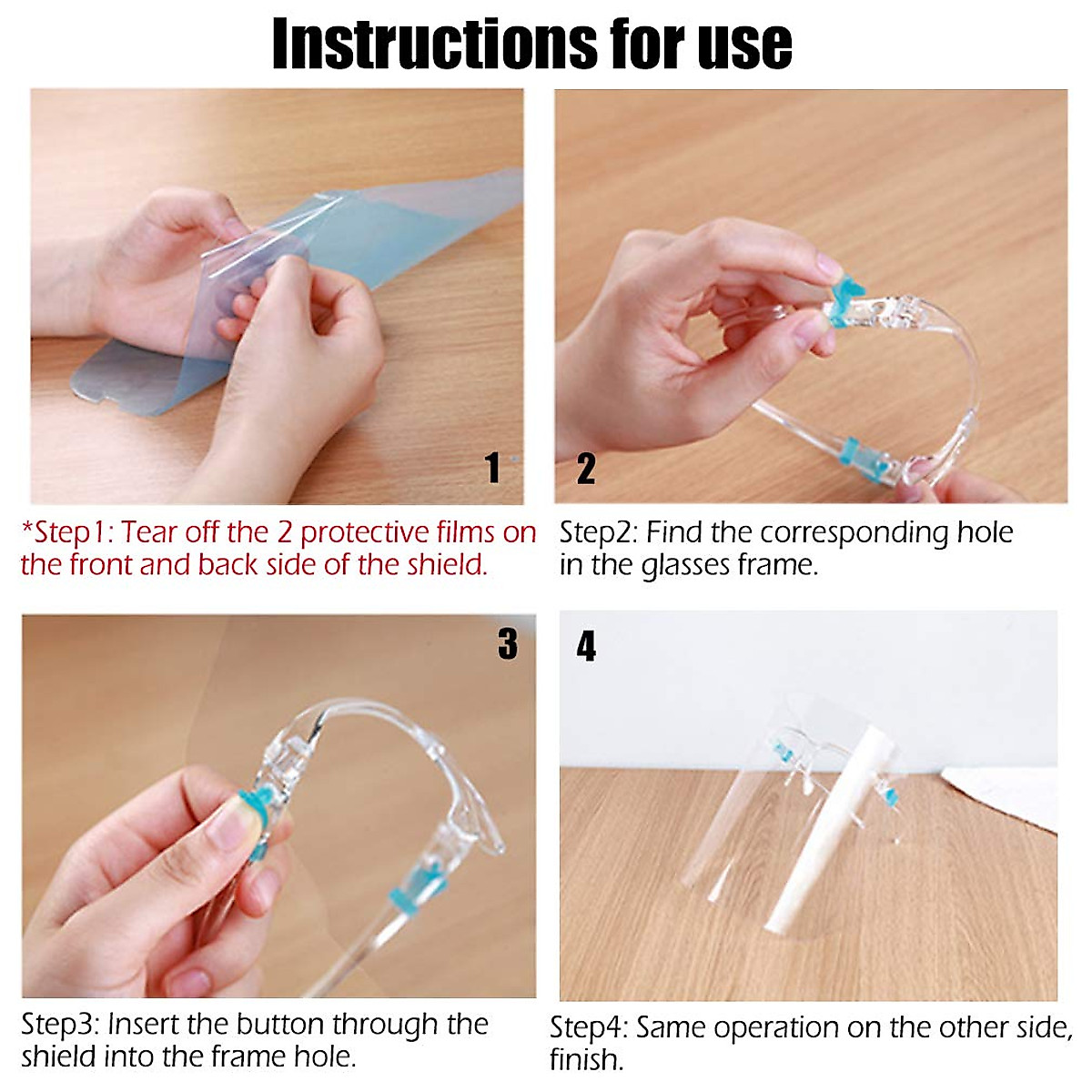 Instructions for use

1

2

*Step1: Tear off the 2 protective films on the front and back side of the shield.

Step2: Find the corresponding hole in the glasses frame.

3

4

Step3: Insert the button through the shield into the frame hole.

Step4: Same operation on the other side, finish.