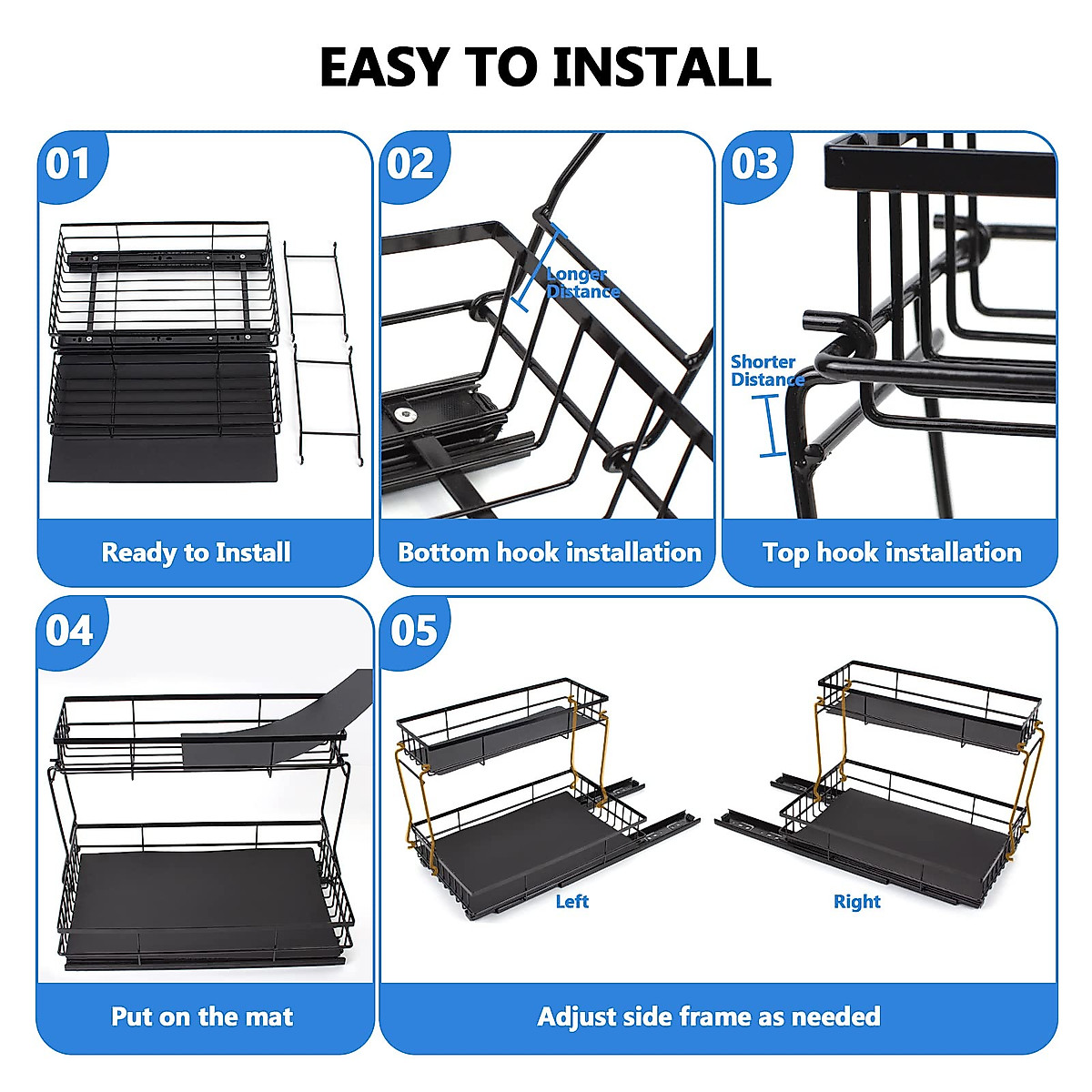 EASY TO INSTALL

01

Ready to Install

02

Longer Distance

Bottom hook installation

03

Shorter Distance

Top hook installation

04

Put on the mat

05

Left

Right

Adjust side frame as needed