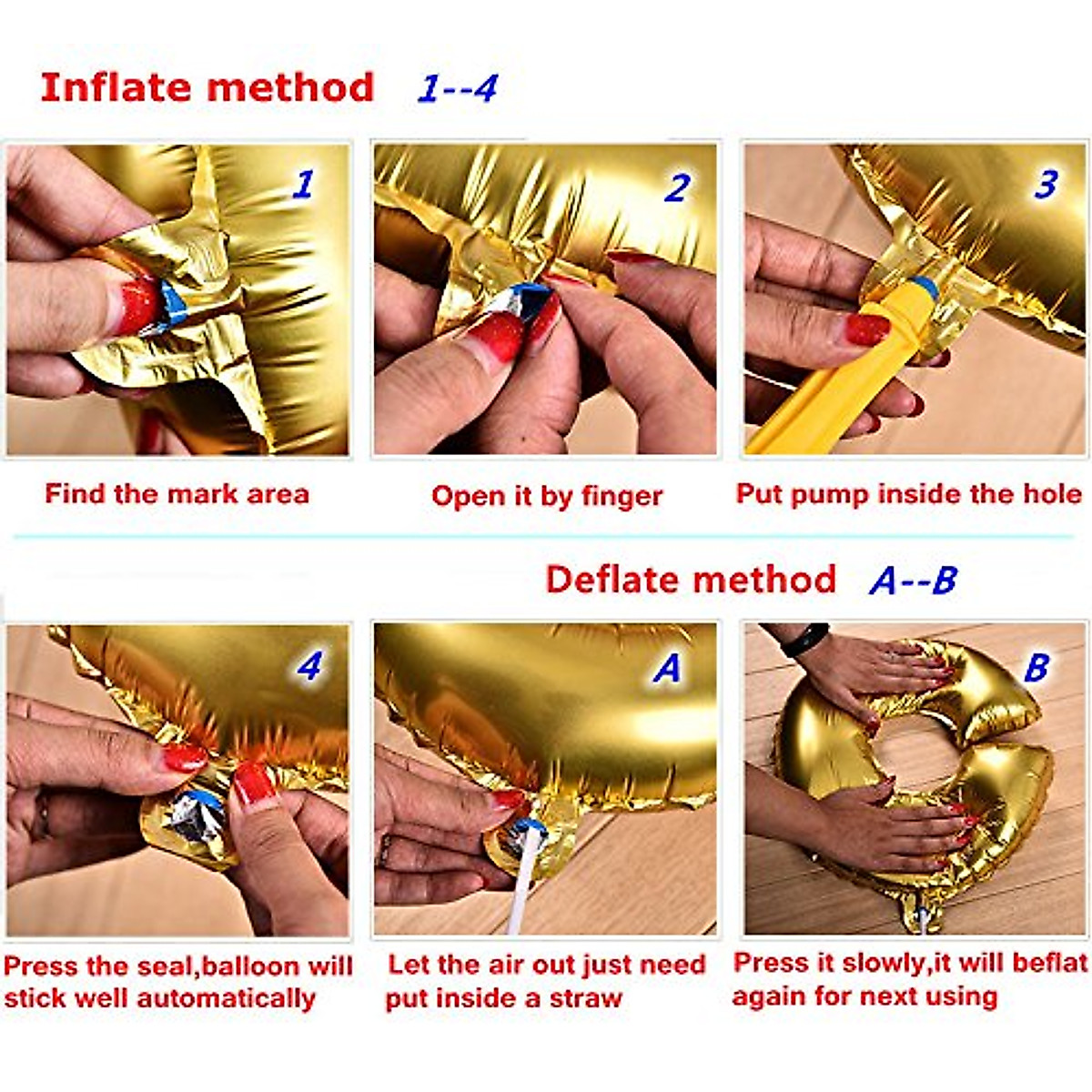 Inflate method 1--4

1

2

3

Find the mark area

Open it by finger

Put pump inside the hole

Deflate method A--B

4

A

B

Press the seal,balloon will stick well automatically

Let the air out just need put inside a straw

Press it slowly,it will beflat again for next using