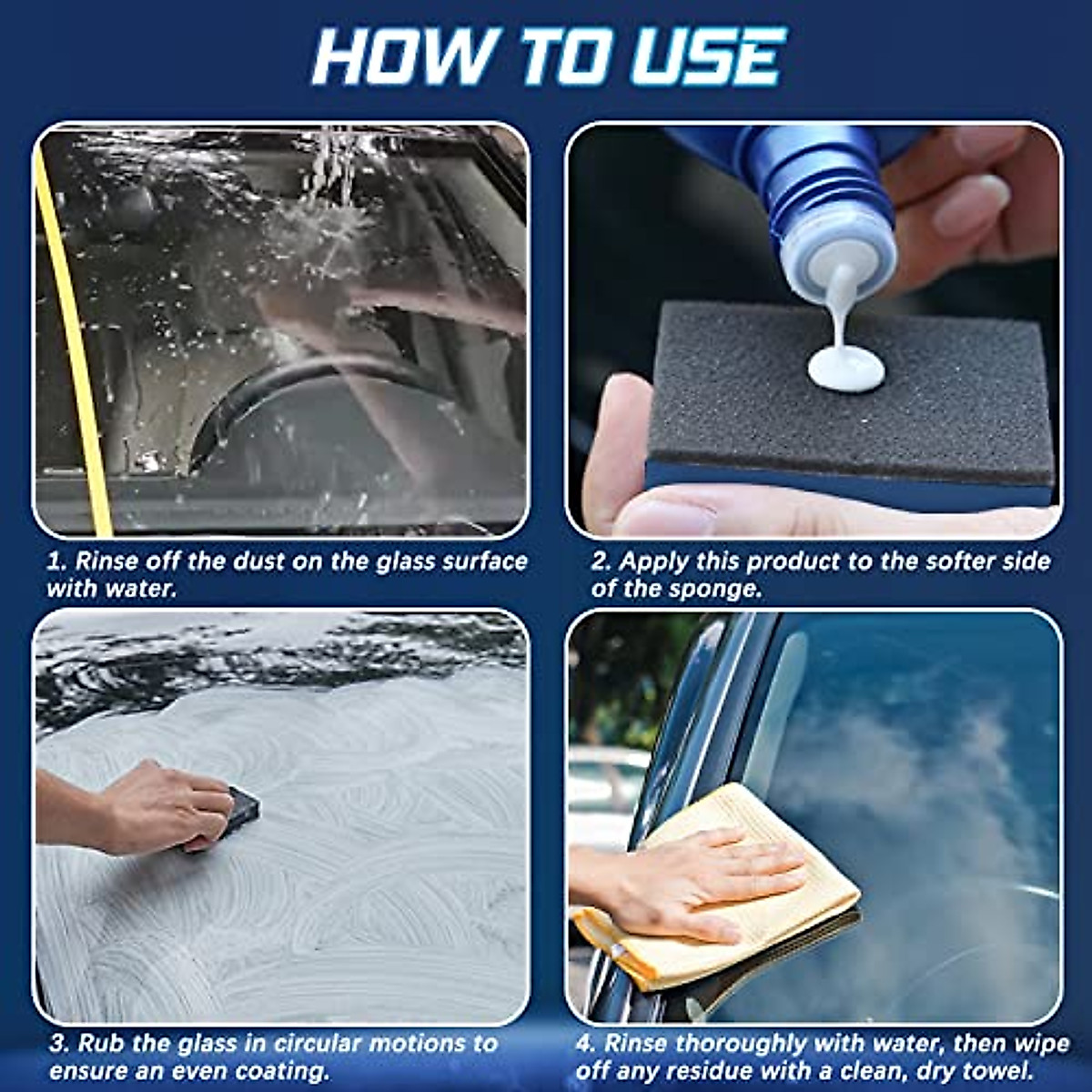 HOW TO USE

1. Rinse off the dust on the glass surface with water.

2. Apply this product to the softer side of the sponge.

3. Rub the glass in circular motions to ensure an even coating.

4. Rinse thoroughly with water, then wipe off any residue with a clean, dry towel.