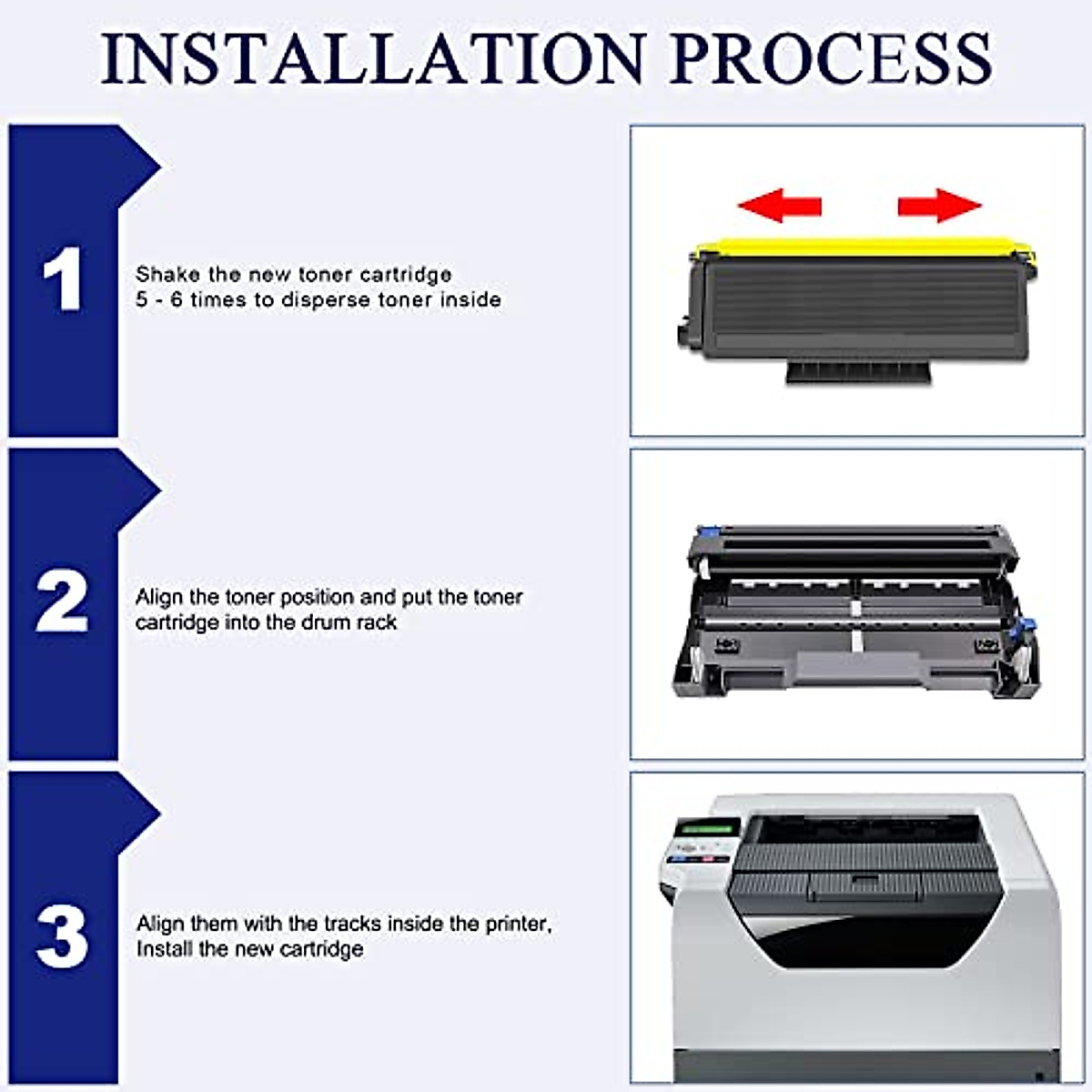 INSTALLATION PROCESS

1

Shake the new toner cartridge
5 - 6 times to disperse toner inside

2

Align the toner position and put the toner cartridge into the drum rack

3

Align them with the tracks inside the printer, Install the new cartridge