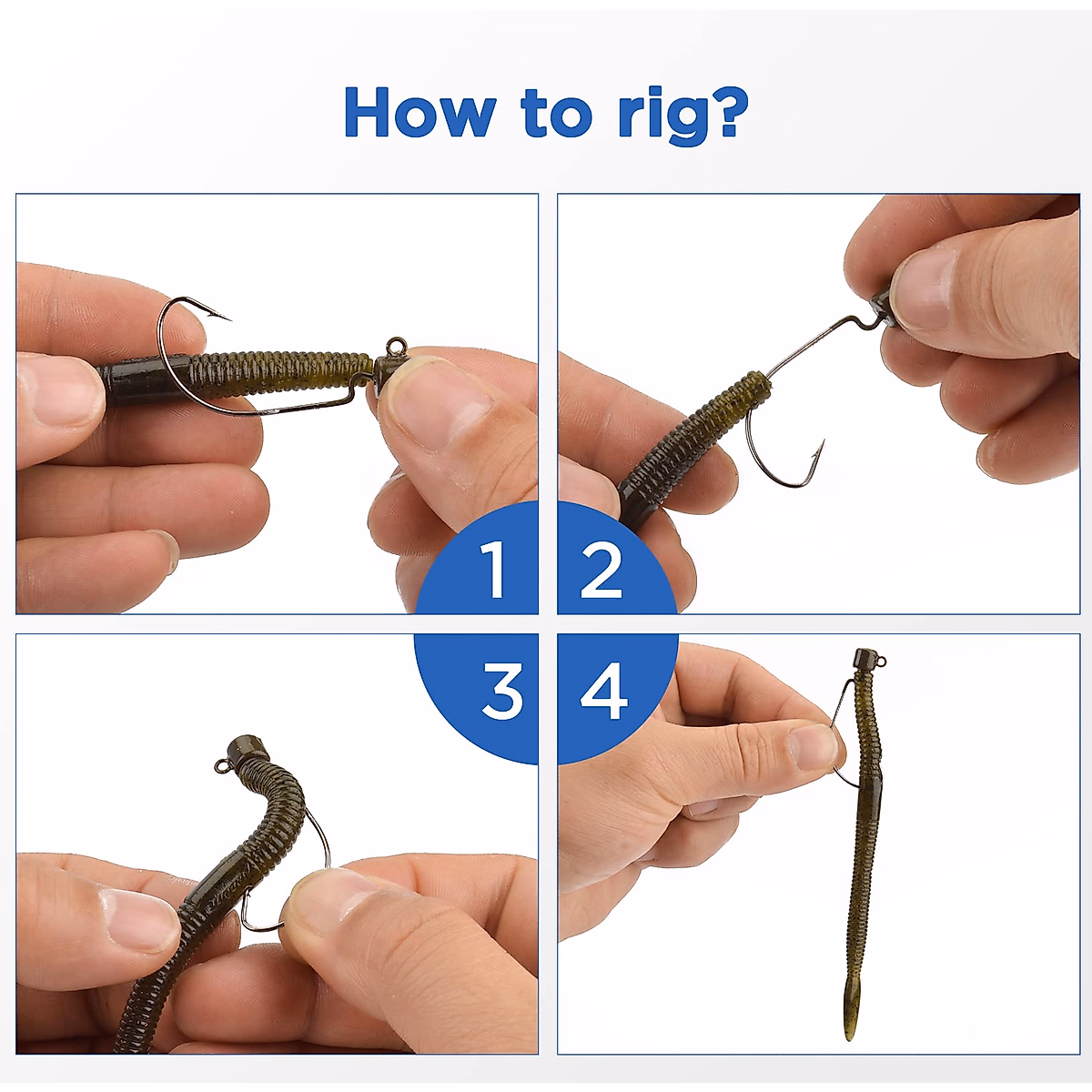 How to rig?

1
2
3
4