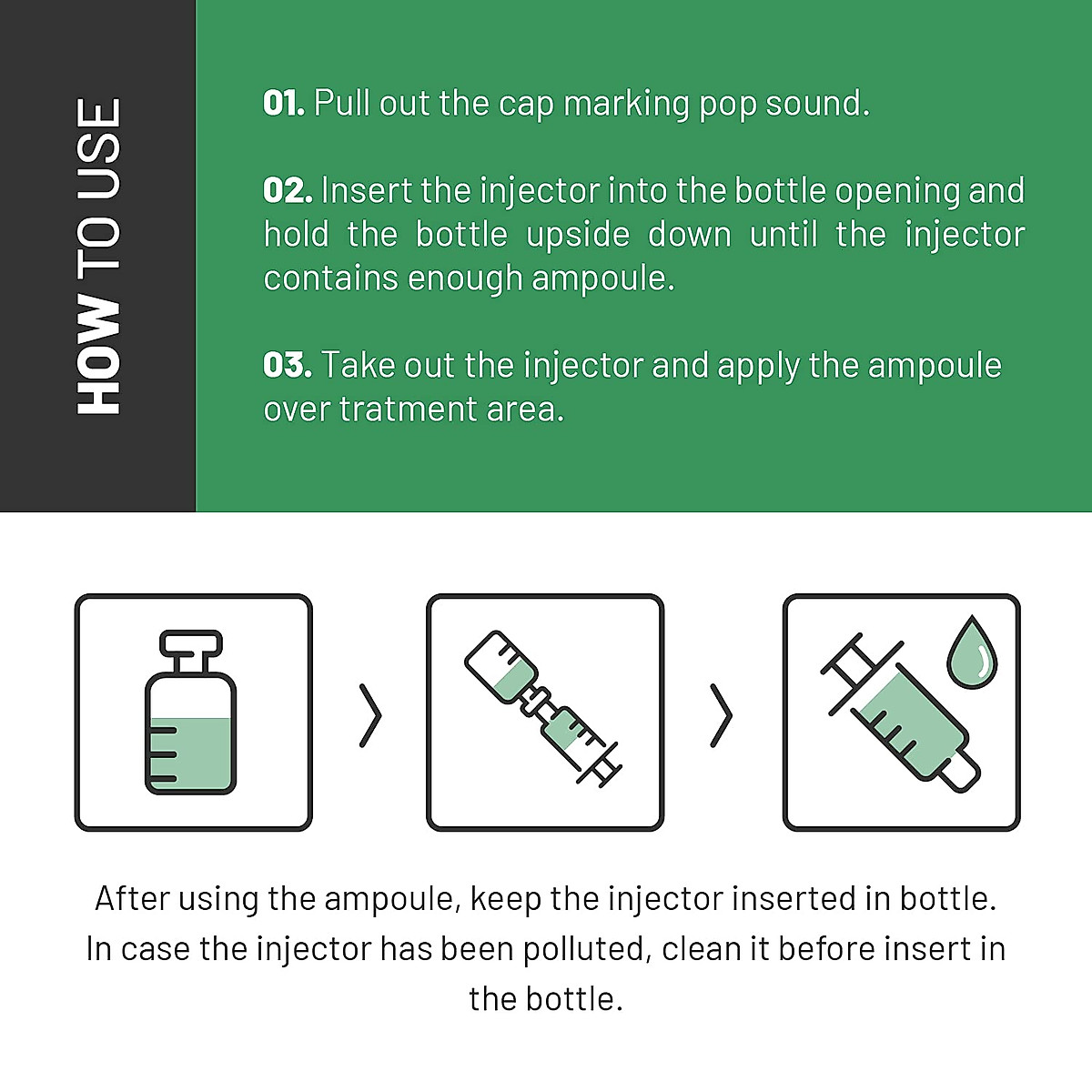 HOW TO USE

01. Pull out the cap marking pop sound.

02. Insert the injector into the bottle opening and hold the bottle upside down until the injector contains enough ampoule.

03. Take out the injector and apply the ampoule over tratment area.

After using the ampoule, keep the injector inserted in bottle. In case the injector has been polluted, clean it before insert in the bottle.