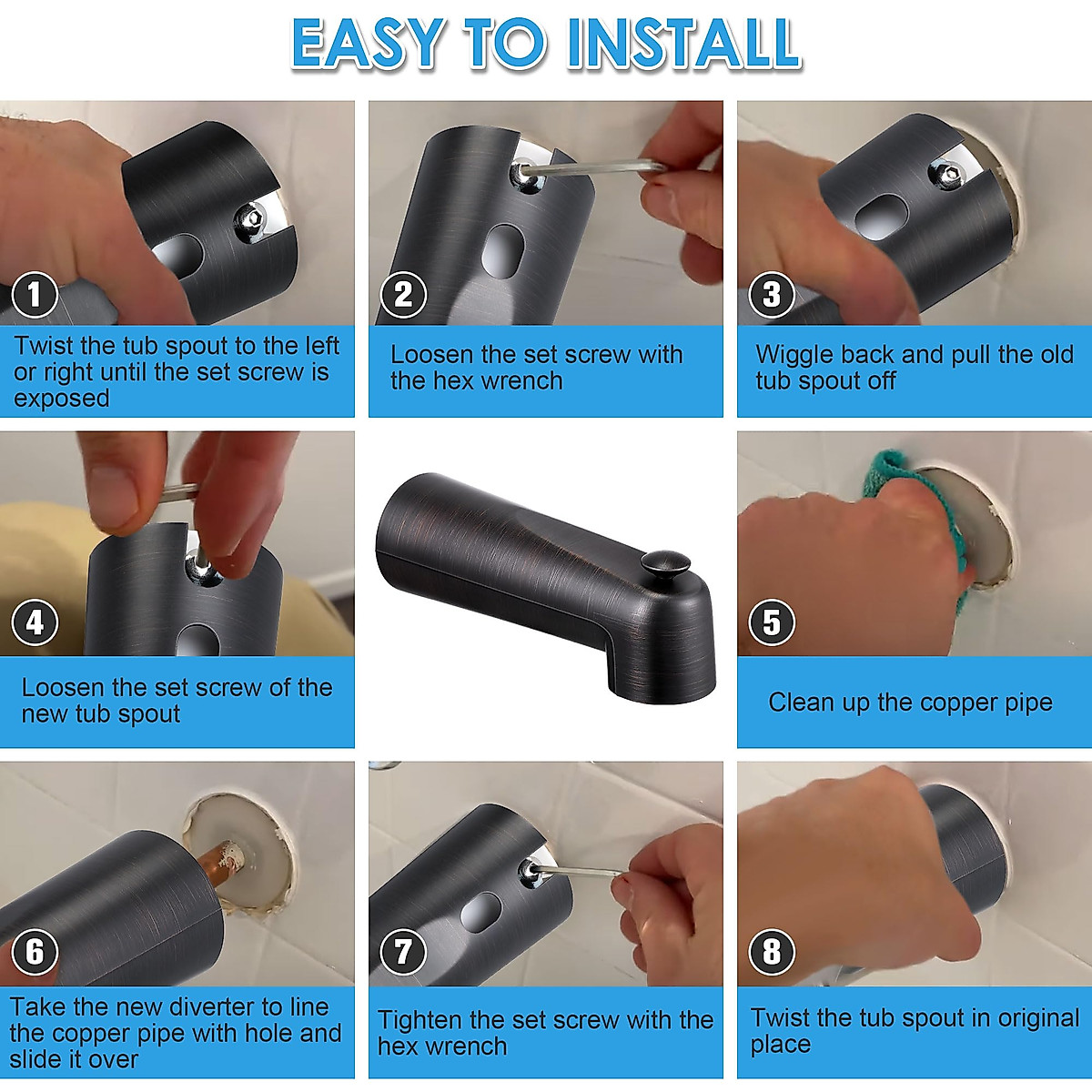 EASY TO INSTALL

1
Twist the tub spout to the left or right until the set screw is exposed

2
Loosen the set screw with the hex wrench

3
Wiggle back and pull the old tub spout off

4
Loosen the set screw of the new tub spout

5
Clean up the copper pipe

6
Take the new diverter to line the copper pipe with hole and slide it over

7
Tighten the set screw with the hex wrench

8
Twist the tub spout in original place