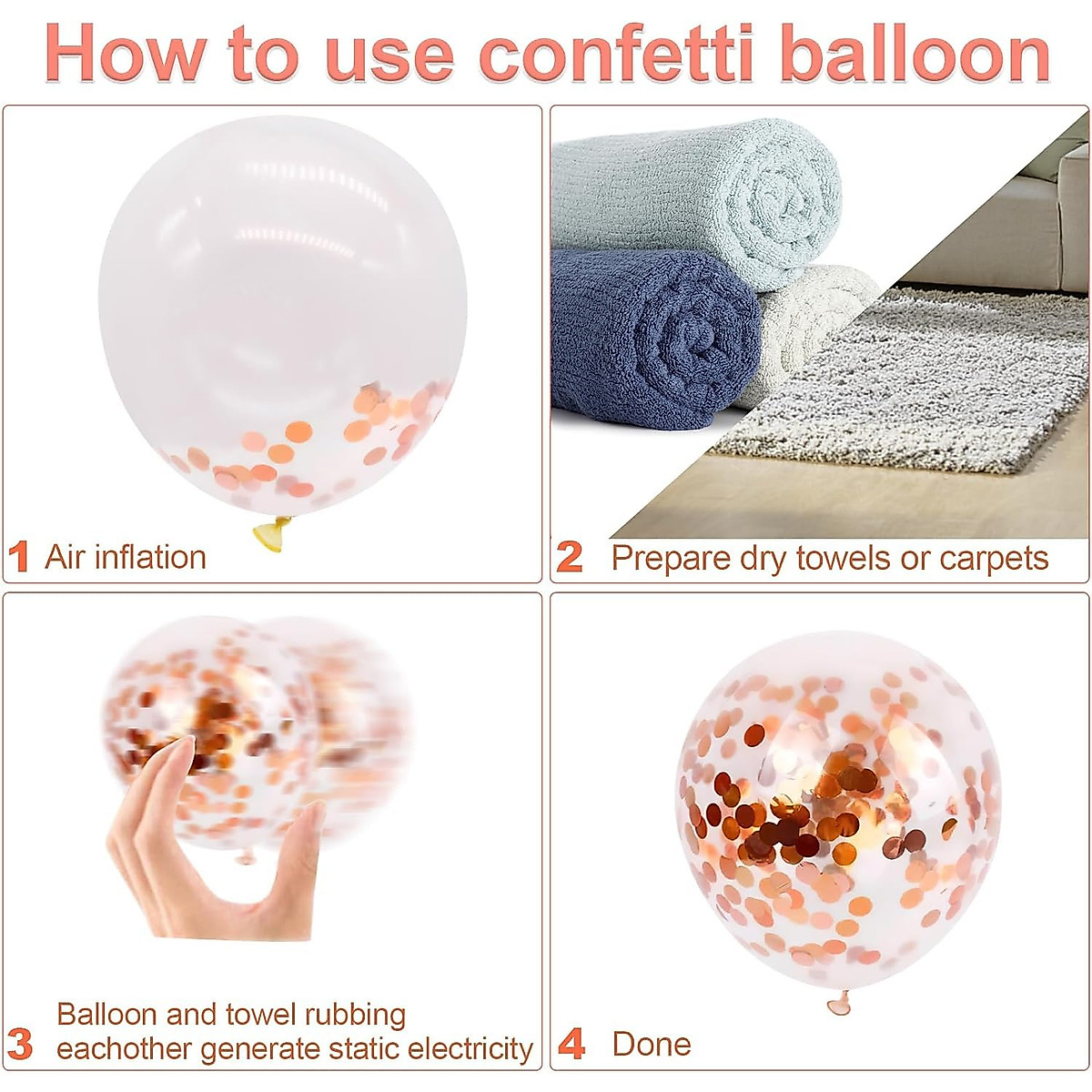 How to use confetti balloon

1 Air inflation

2 Prepare dry towels or carpets

3 Balloon and towel rubbing eachother generate static electricity

4 Done