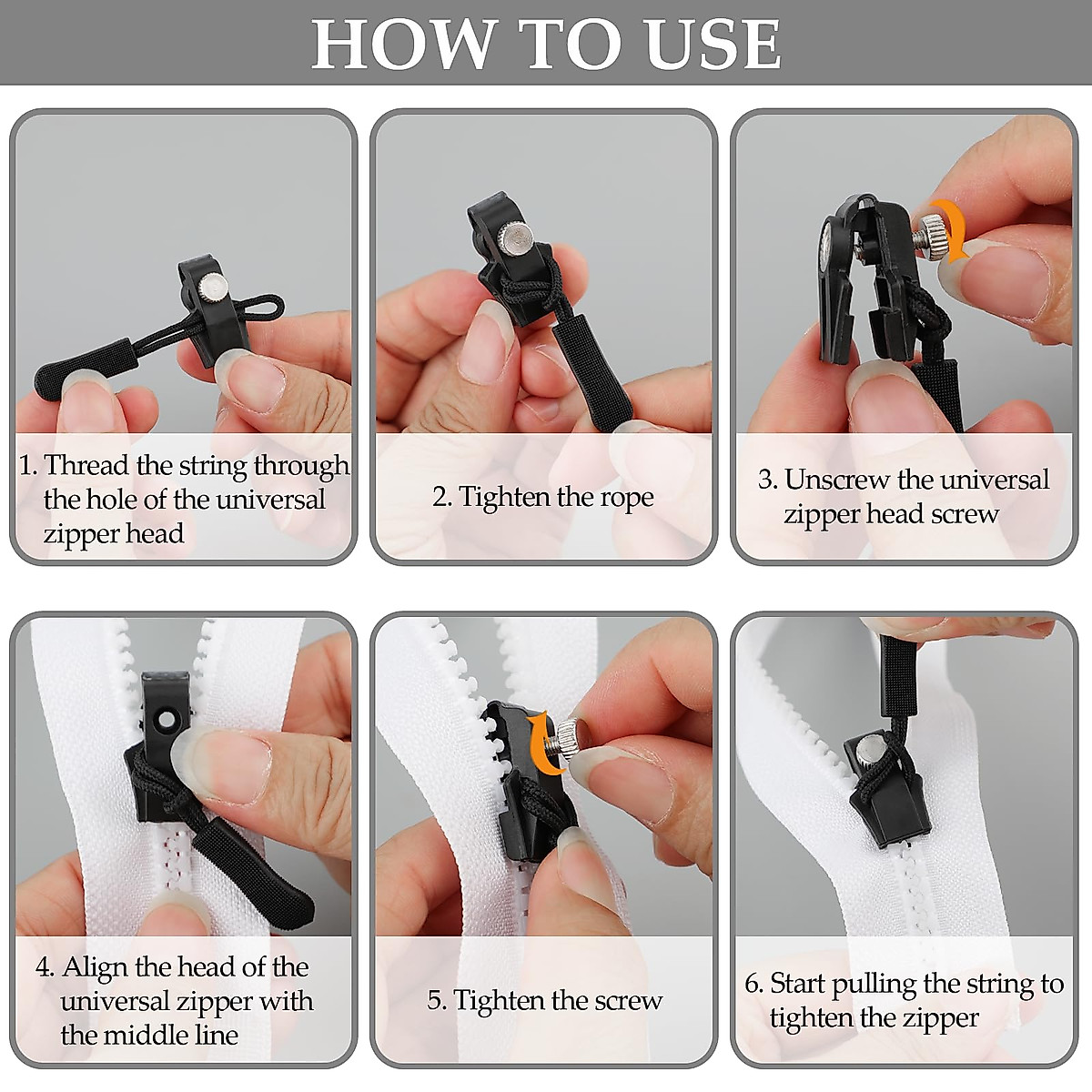 HOW TO USE

1. Thread the string through the hole of the universal zipper head

2. Tighten the rope

3. Unscrew the universal zipper head screw

4. Align the head of the universal zipper with the middle line

5. Tighten the screw

6. Start pulling the string to tighten the zipper