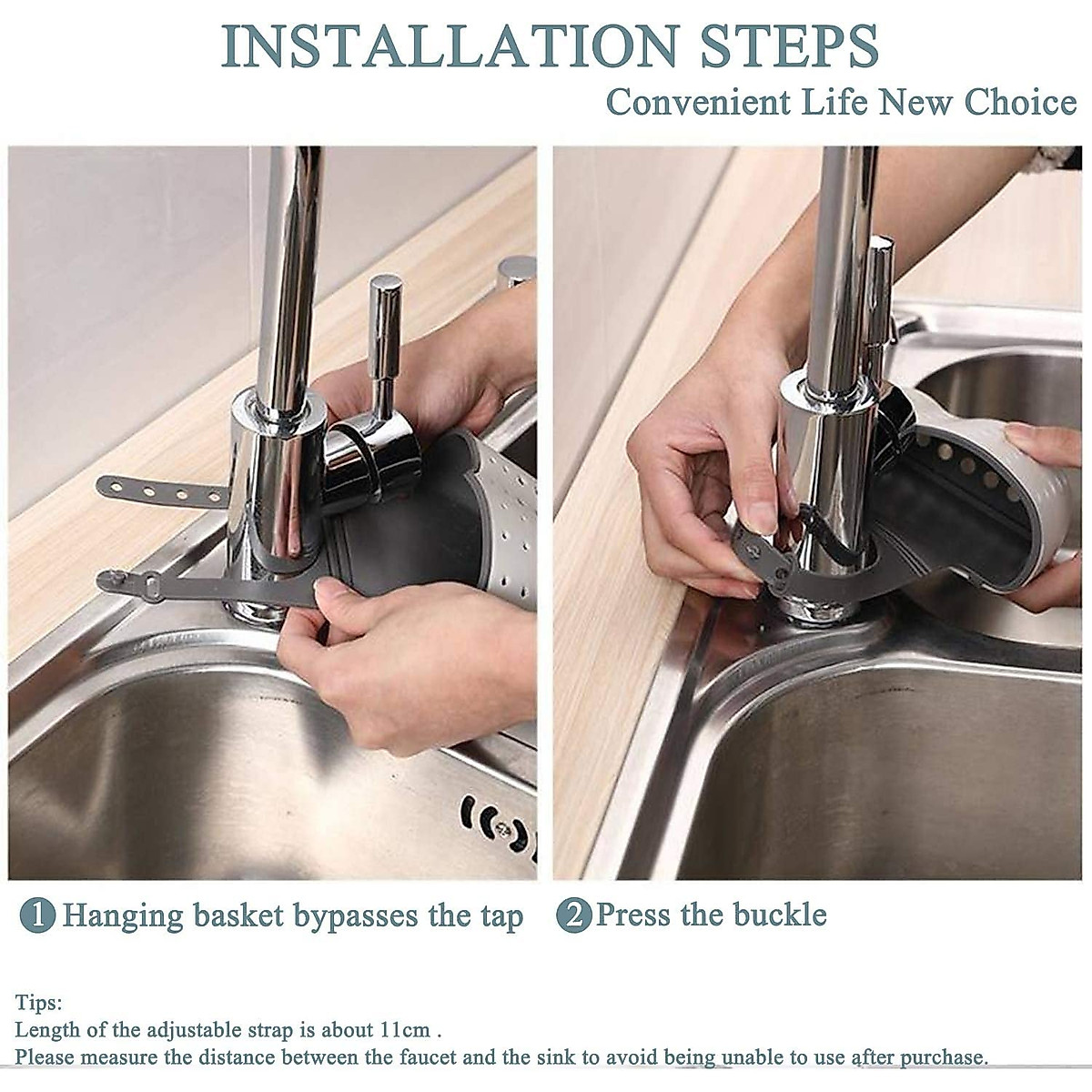 INSTALLATION STEPS

Convenient Life New Choice

1 Hanging basket bypasses the tap

2 Press the buckle

Tips:
Length of the adjustable strap is about 11cm .
Please measure the distance between the faucet and the sink to avoid being unable to use after purchase.