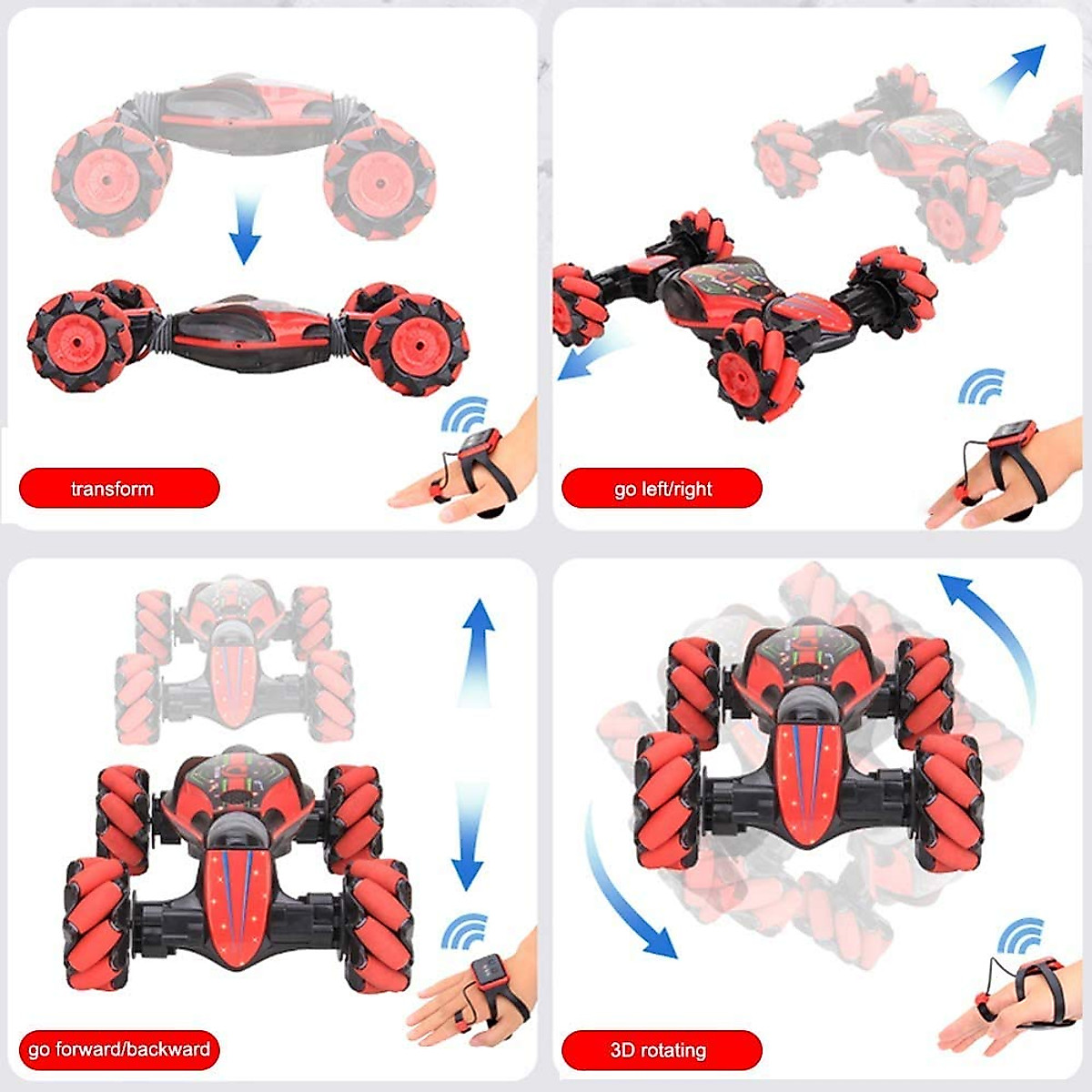 transform

go left/right

go forward/backward

3D rotating