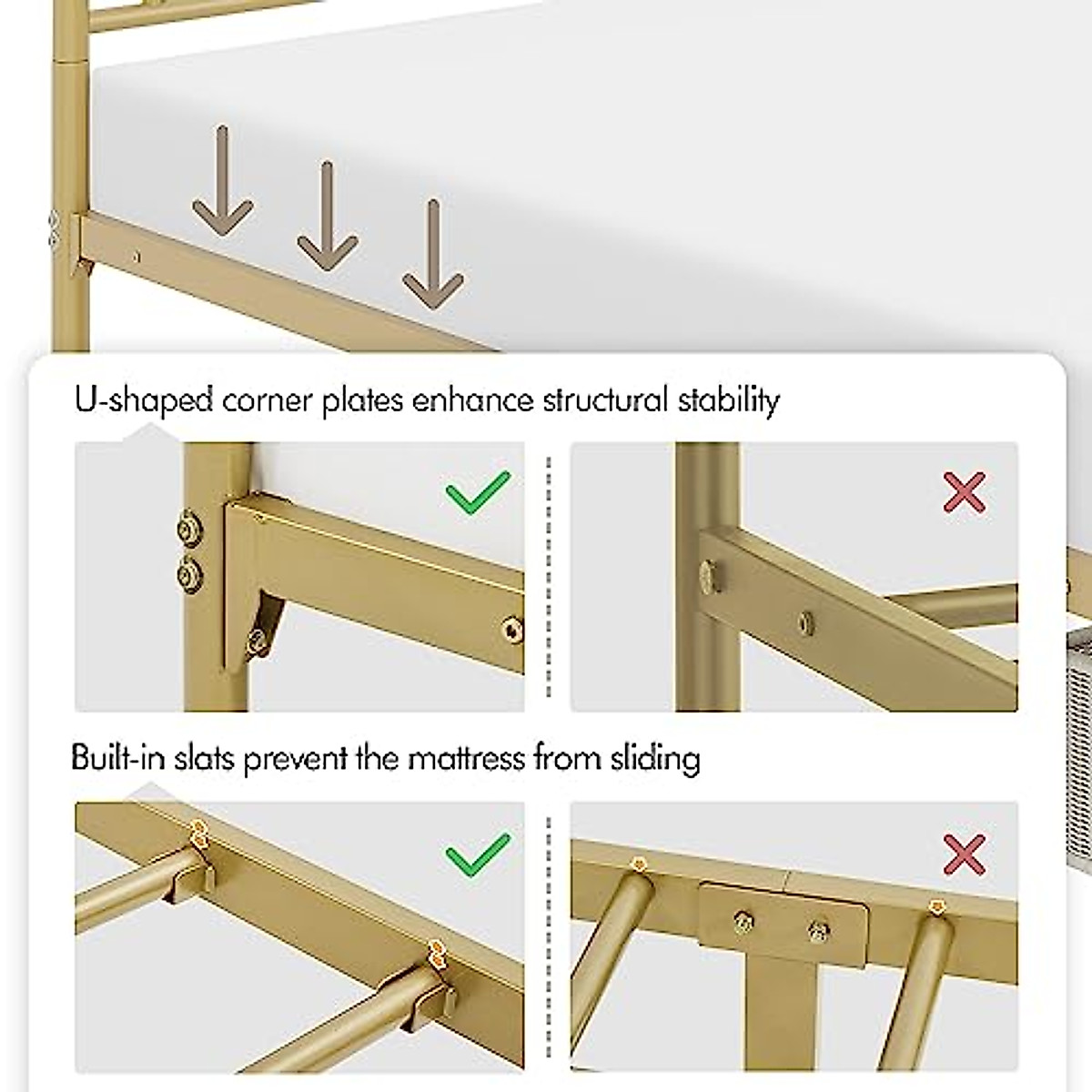 U-shaped corner plates enhance structural stability

Built-in slats prevent the mattress from sliding