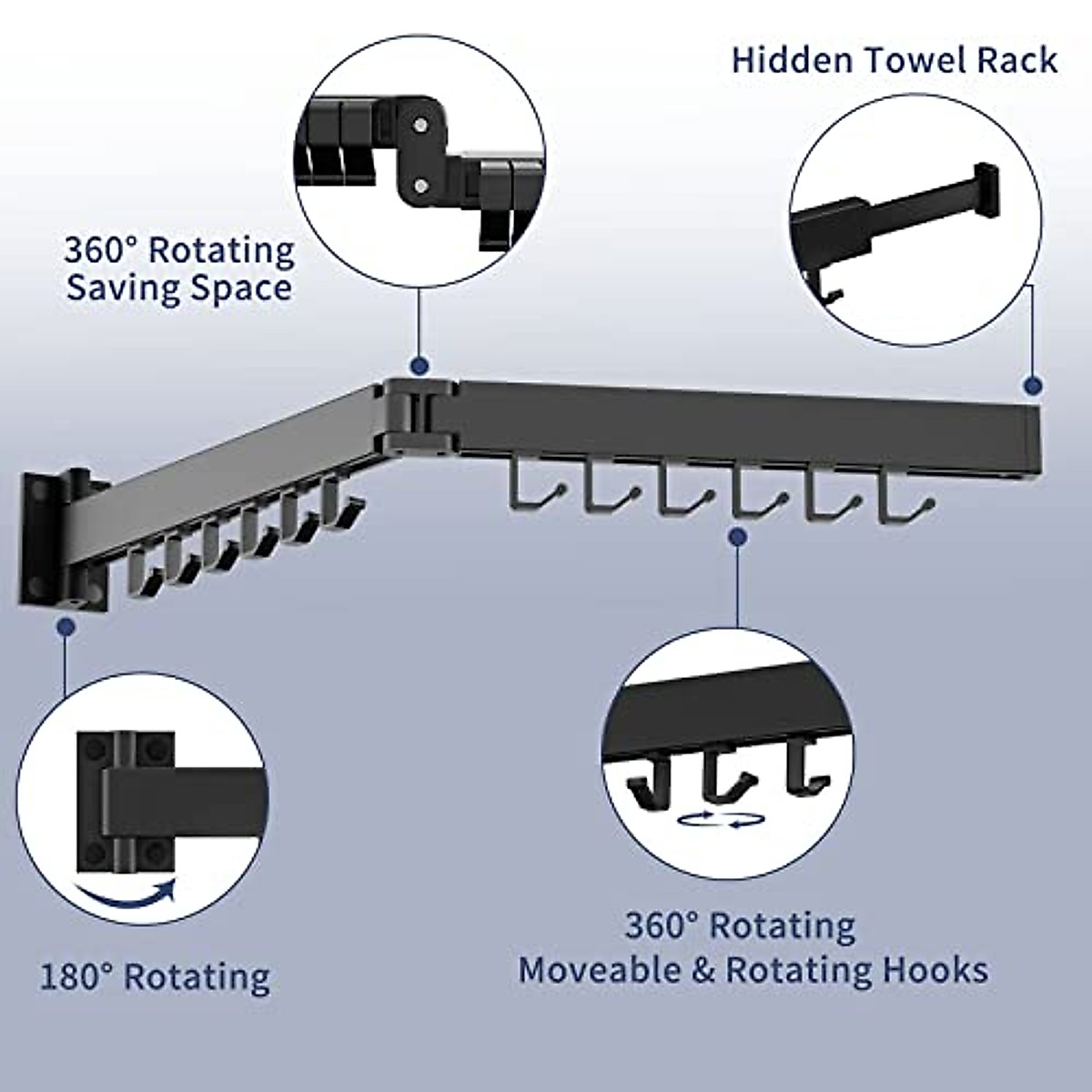 Hidden Towel Rack

360° Rotating
Saving Space

180° Rotating

360° Rotating
Moveable & Rotating Hooks