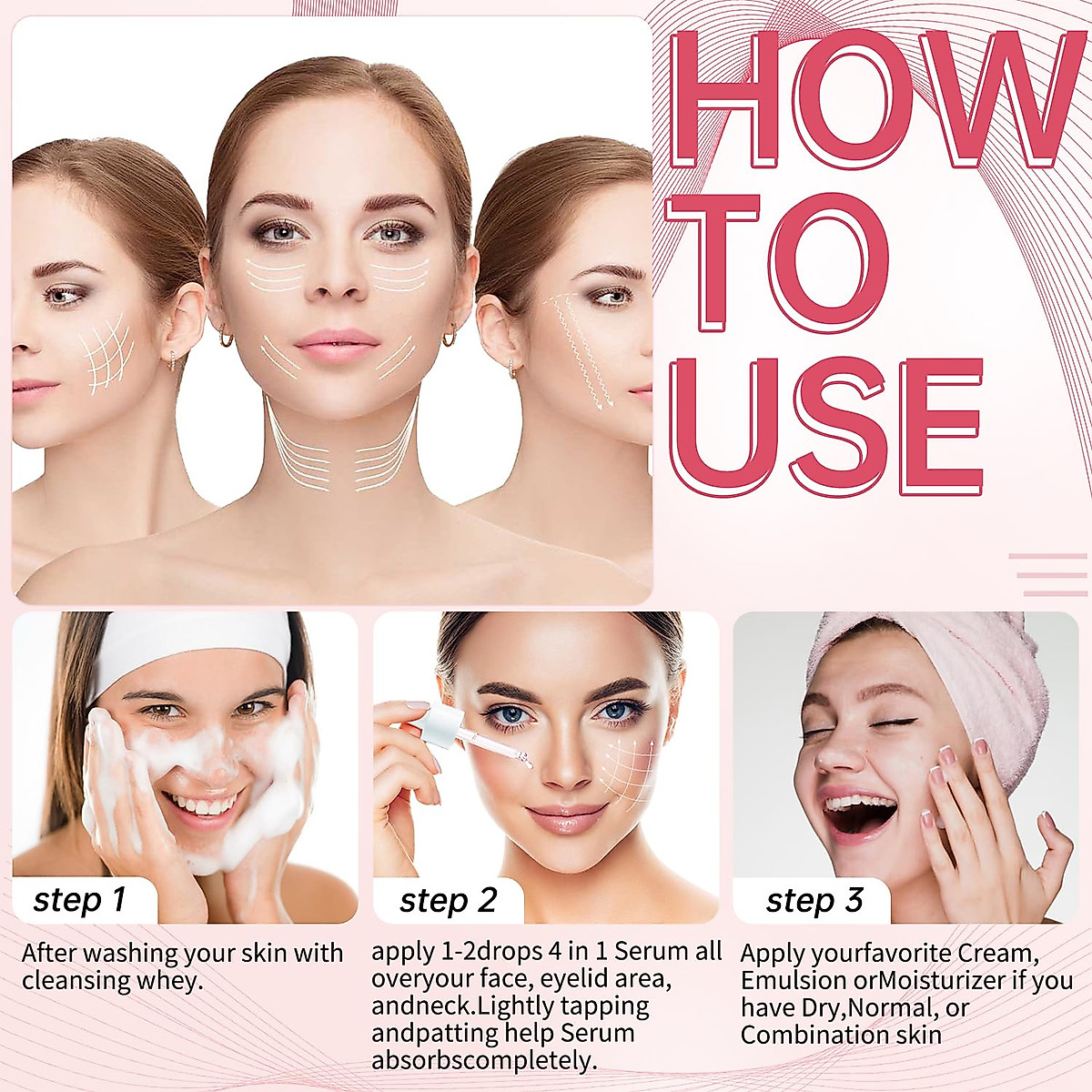 HOW TO USE

step 1

After washing your skin with cleansing whey.

step 2

apply 1-2drops 4 in 1 Serum all overyour face, eyelid area, andneck.Lightly tapping andpatting help Serum absorbscompletely.

step 3

Apply yourfavorite Cream, Emulsion orMoisturizer if you have Dry,Normal, or Combination skin