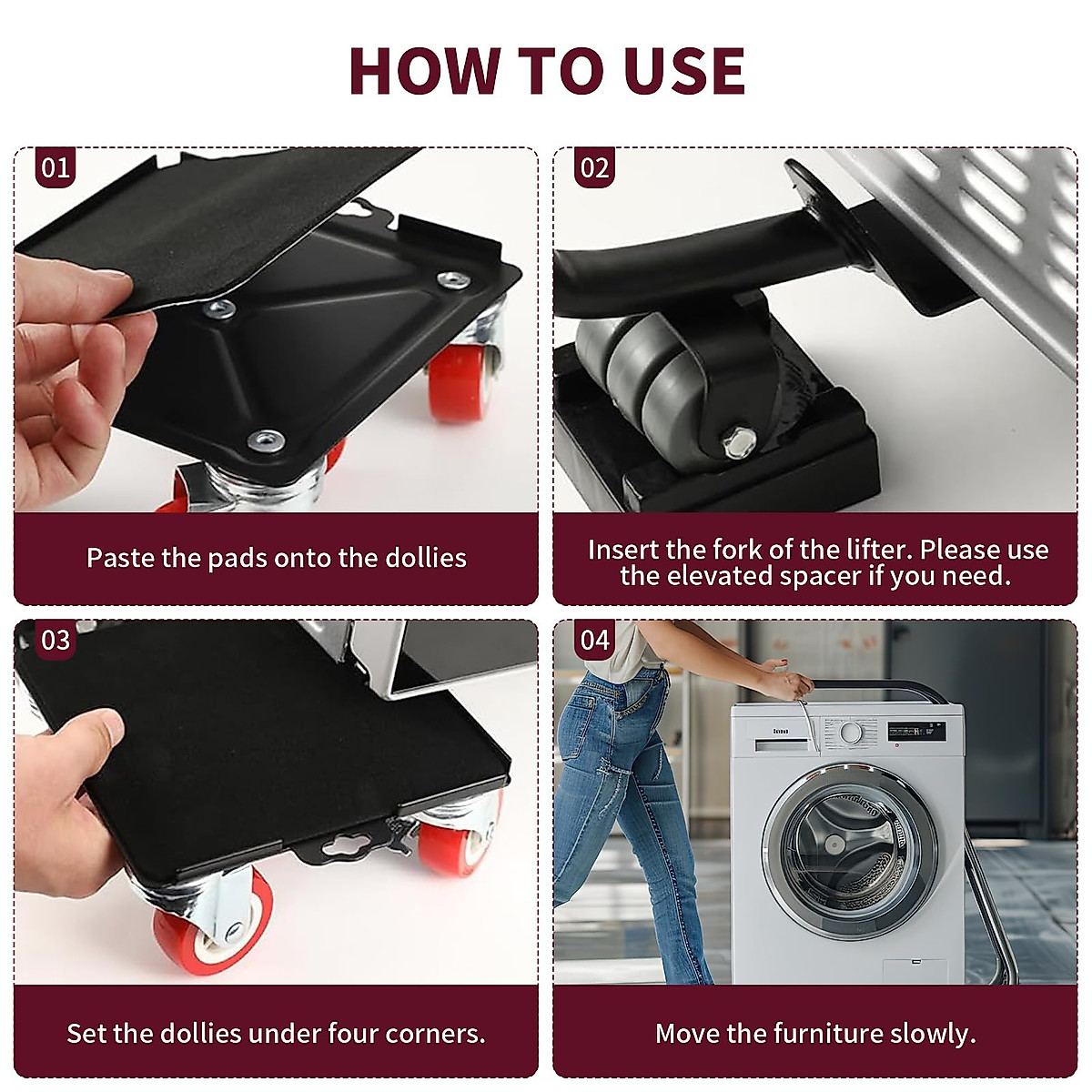 HOW TO USE

01

Paste the pads onto the dollies

02

Insert the fork of the lifter. Please use the elevated spacer if you need.

03

Set the dollies under four corners.

04

Move the furniture slowly.