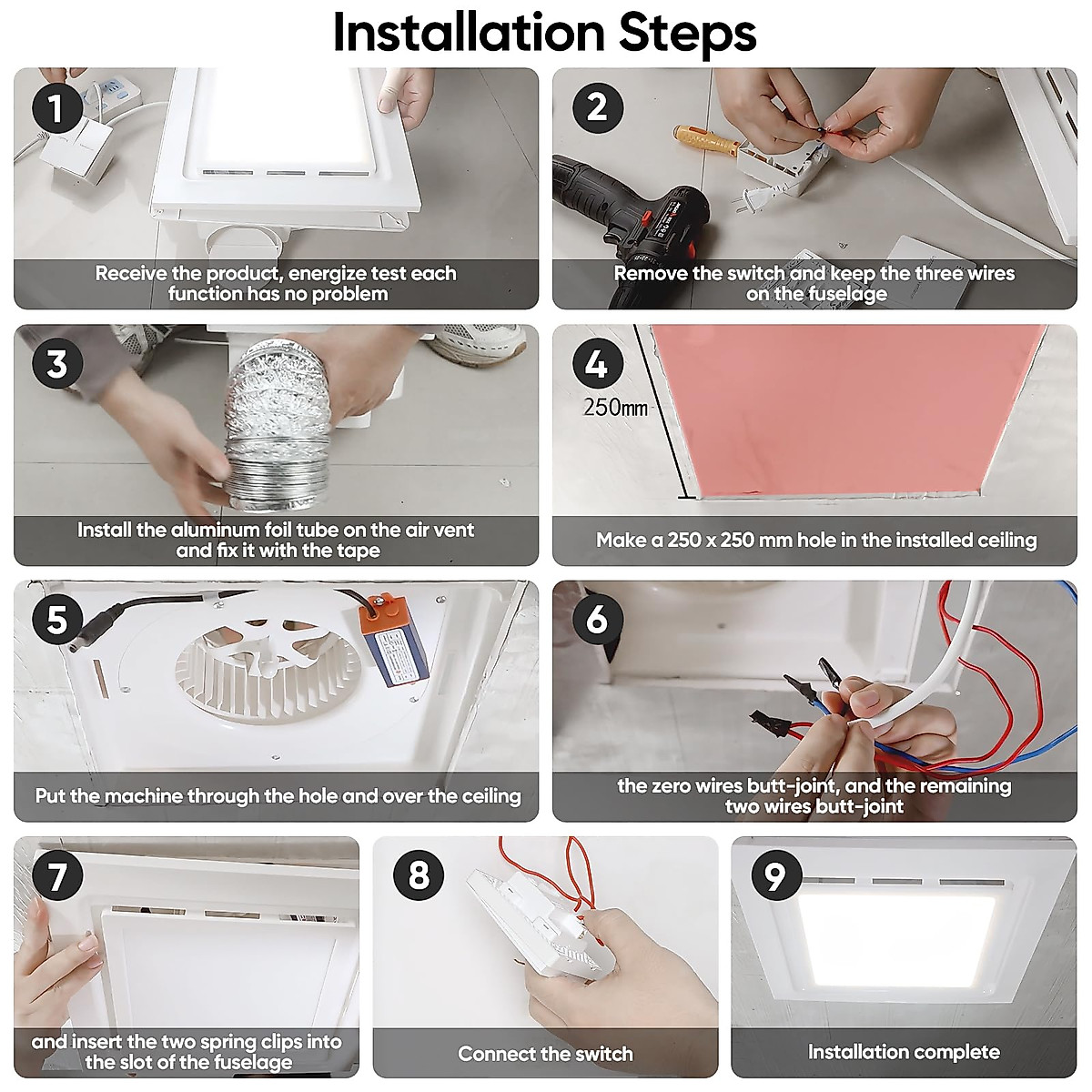 Installation Steps

1
Receive the product, energize test each function has no problem

2
Remove the switch and keep the three wires on the fuselage

3
Install the aluminum foil tube on the air vent and fix it with the tape

4
250mm
Make a 250 x 250 mm hole in the installed ceiling

5
Put the machine through the hole and over the ceiling

6
the zero wires butt-joint, and the remaining two wires butt-joint

7
and insert the two spring clips into the slot of the fuselage

8
Connect the switch

9
Installation complete