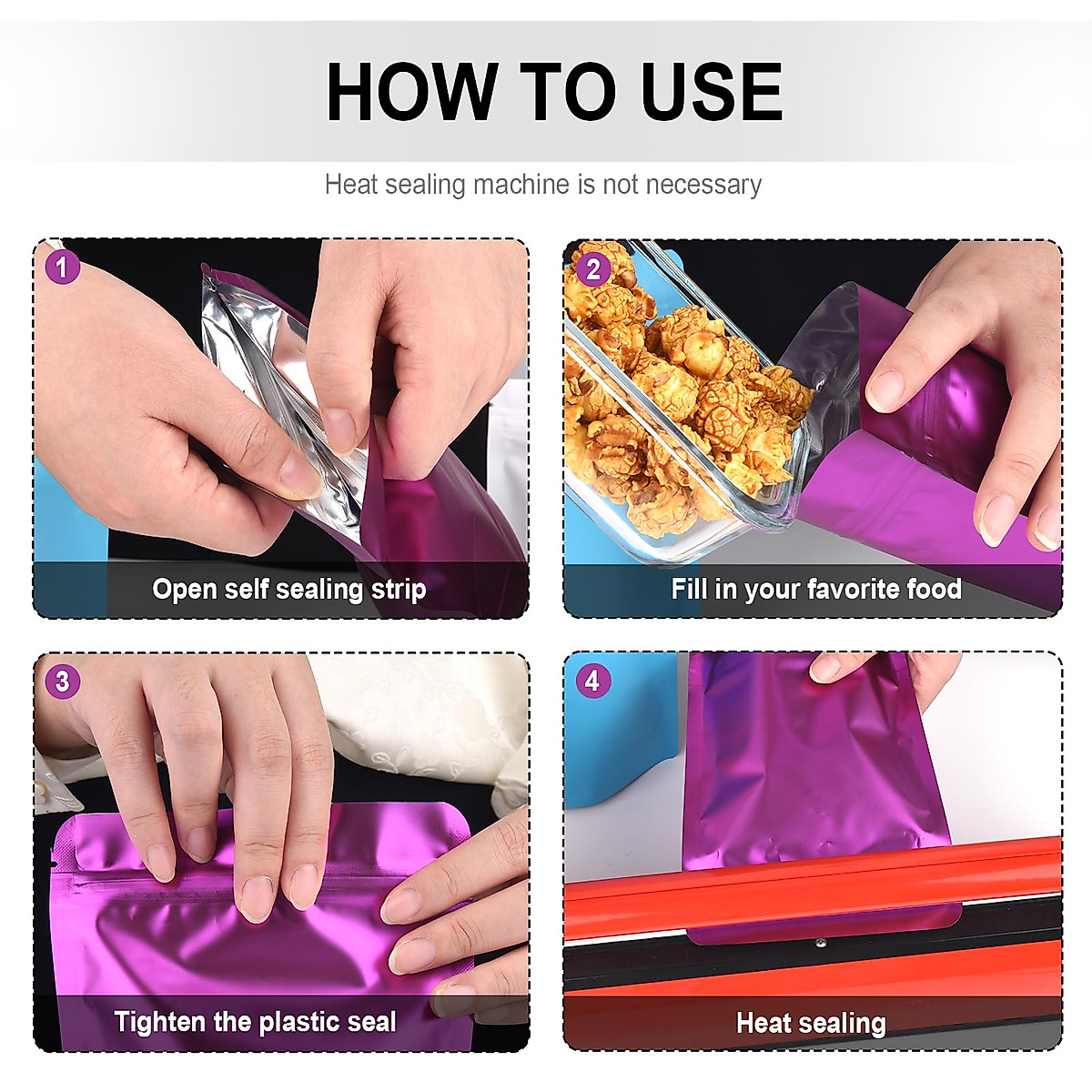 HOW TO USE

Heat sealing machine is not necessary

1

Open self sealing strip

2

Fill in your favorite food

3

Tighten the plastic seal

4

Heat sealing