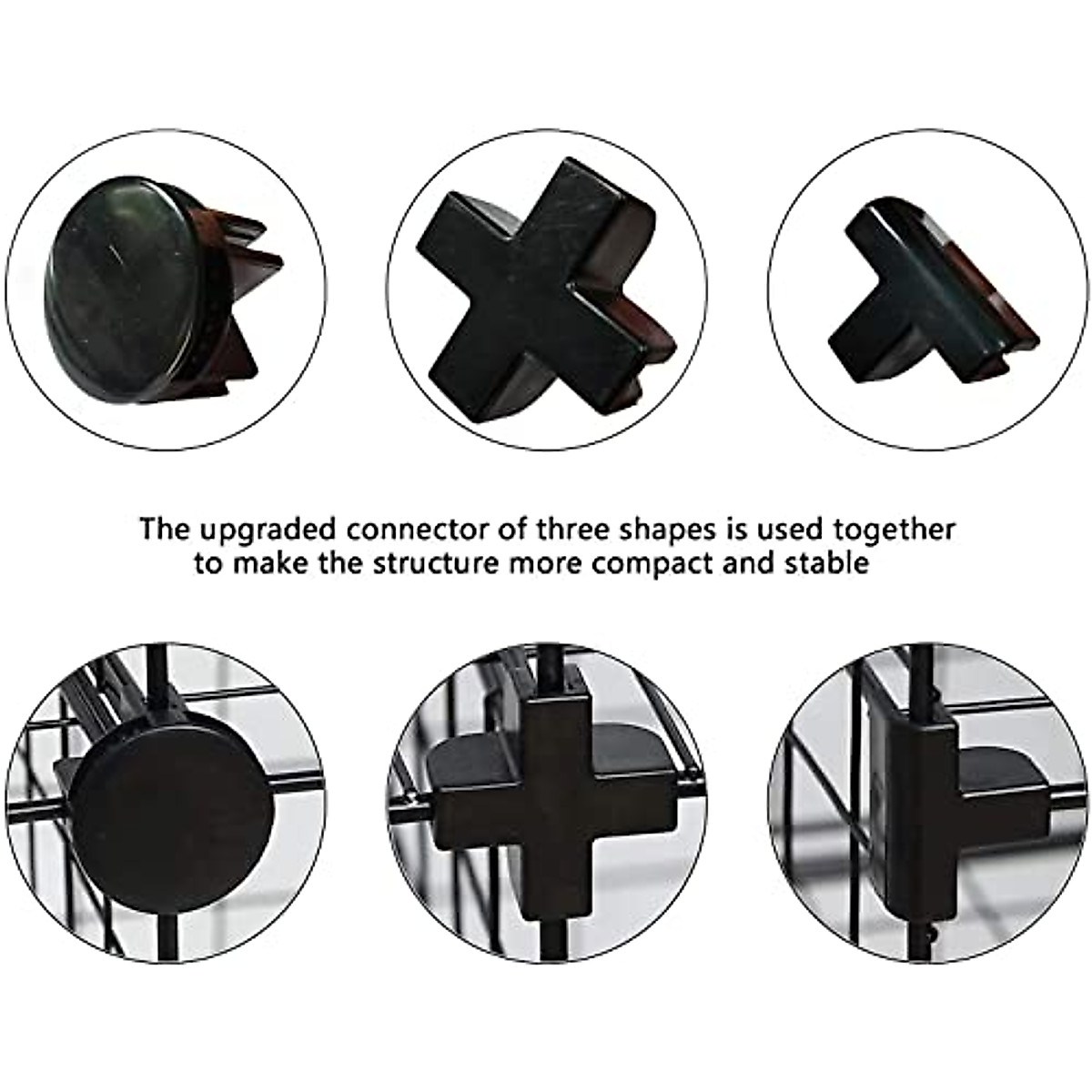 The upgraded connector of three shapes is used together to make the structure more compact and stable