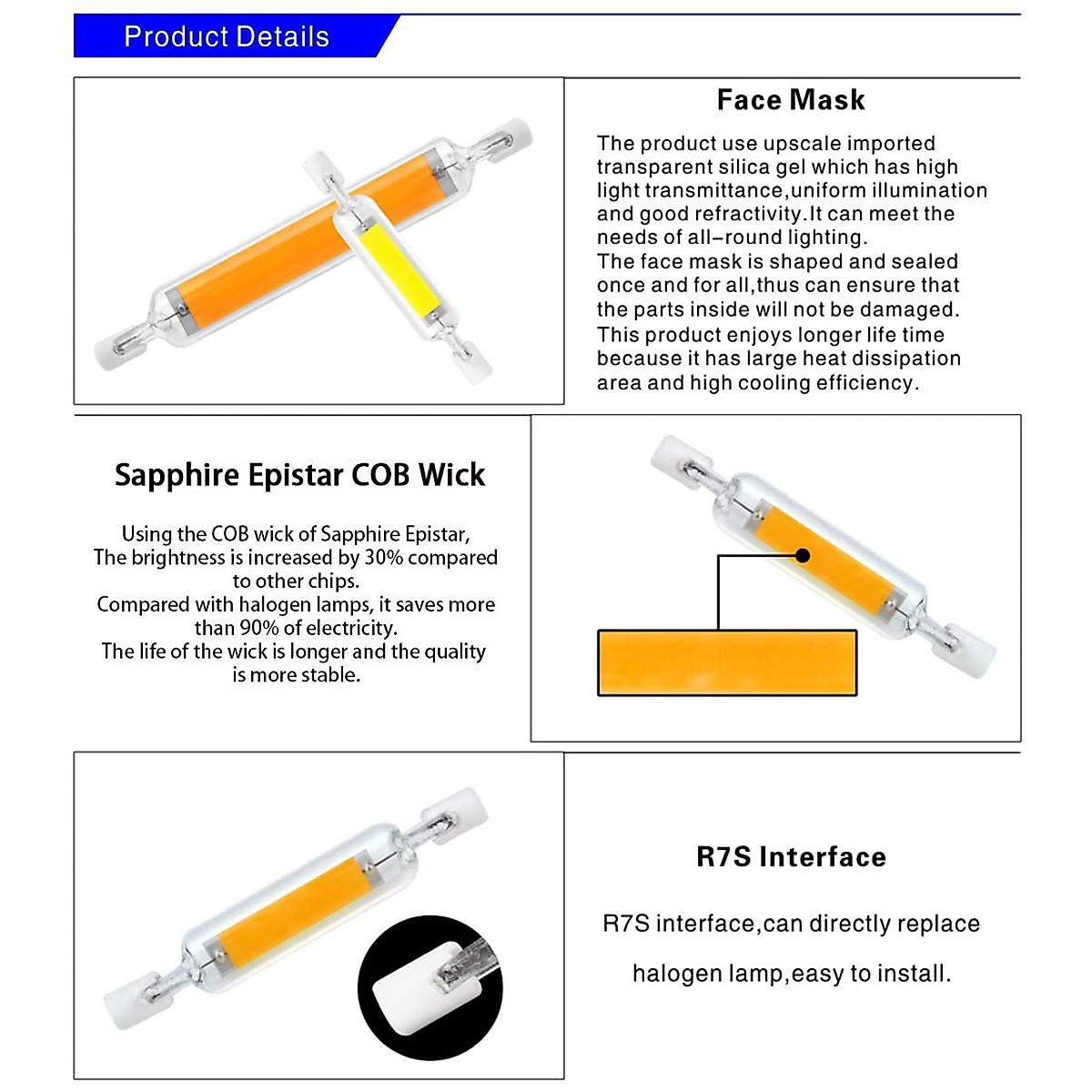 Product Details

Face Mask

The product use upscale imported transparent silica gel which has high light transmittance,uniform illumination and good refractivity.It can meet the needs of all-round lighting.
The face mask is shaped and sealed once and for all,thus can ensure that the parts inside will not be damaged.
This product enjoys longer life time because it has large heat dissipation area and high cooling efficiency.

Sapphire Epistar COB Wick

Using the COB wick of Sapphire Epistar, The brightness is increased by 30% compared to other chips.
Compared with halogen lamps, it saves more than 90% of electricity.
The life of the wick is longer and the quality is more stable.

R7S Interface

R7S interface,can directly replace

halogen lamp,easy to install.