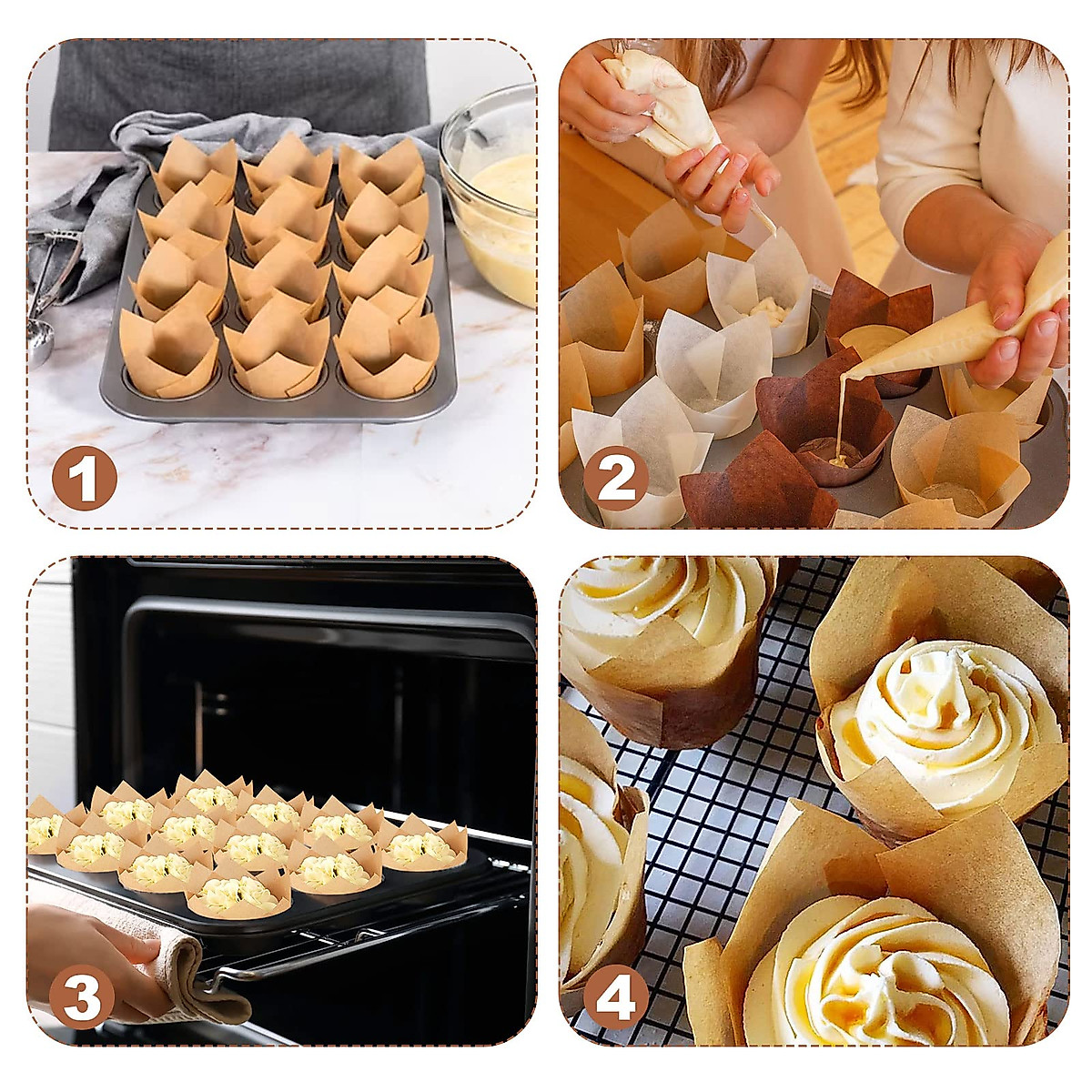 1

2

3

4