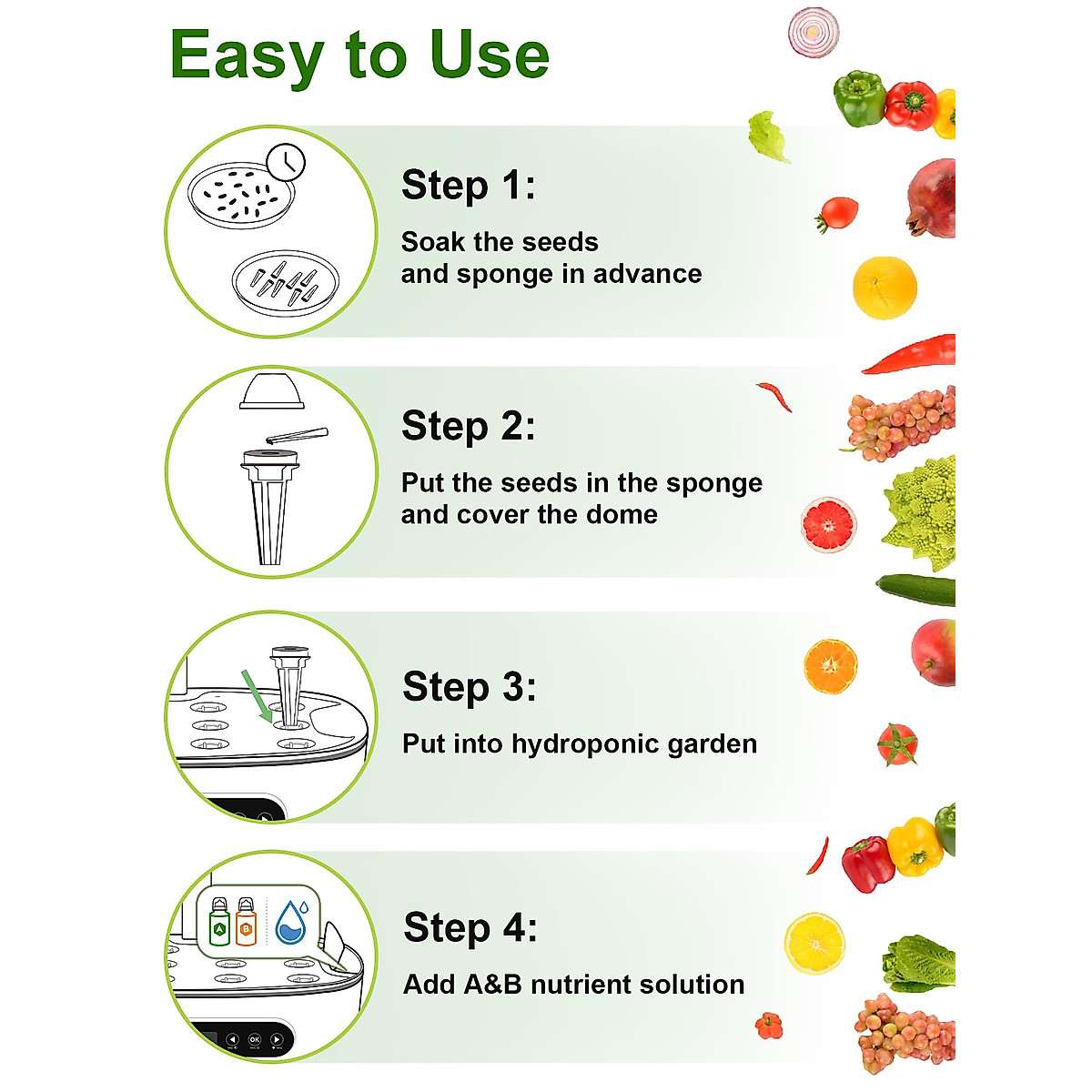 Easy to Use

Step 1:

Soak the seeds and sponge in advance

Step 2:

Put the seeds in the sponge and cover the dome

Step 3:

Put into hydroponic garden

A B

OK

Step 4:

Add A&B nutrient solution