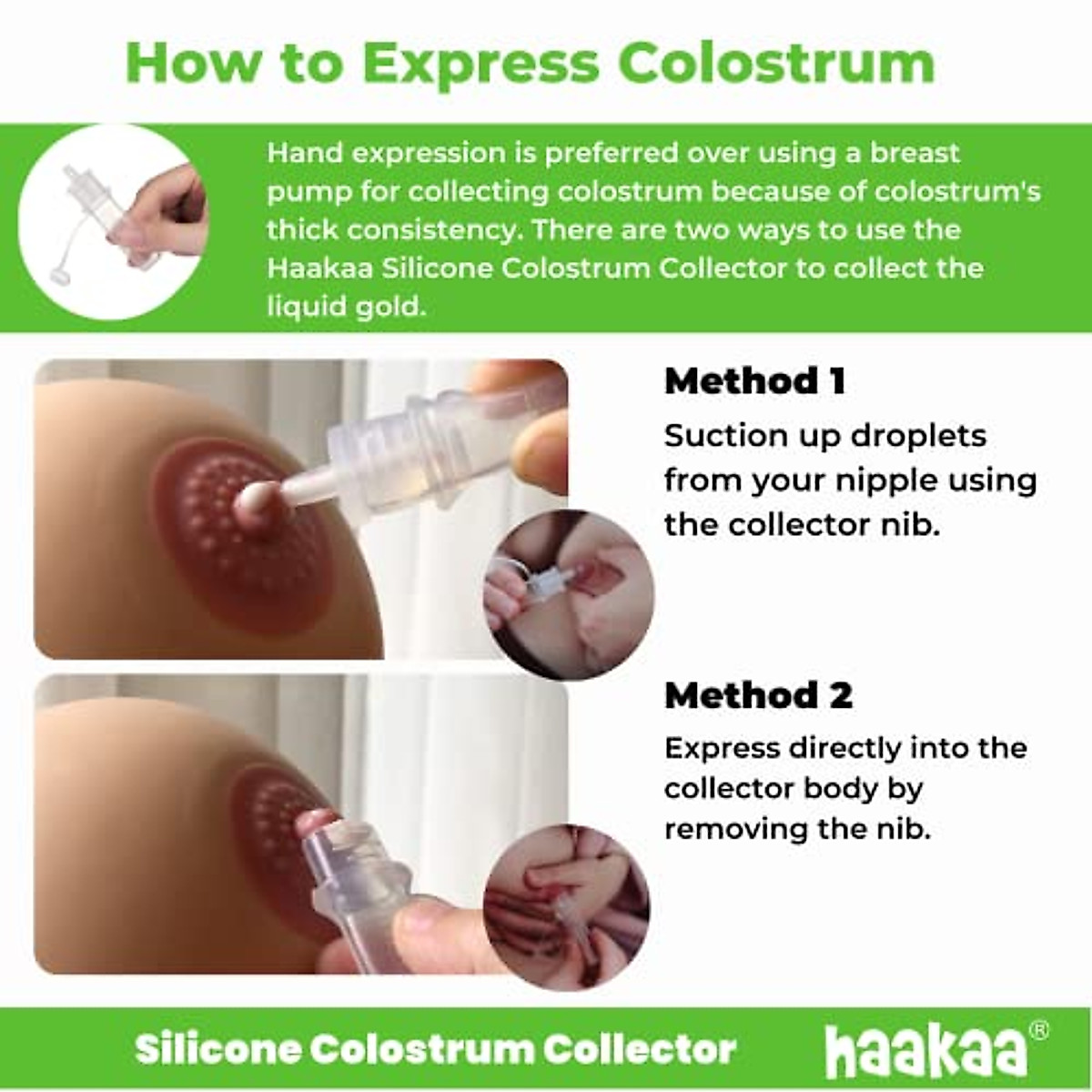 How to Express Colostrum

Hand expression is preferred over using a breast pump for collecting colostrum because of colostrum's thick consistency. There are two ways to use the Haakaa Silicone Colostrum Collector to collect the liquid gold.

Method 1

Suction up droplets from your nipple using the collector nib.

Method 2

Express directly into the collector body by removing the nib.

Silicone Colostrum Collector

haakaa®