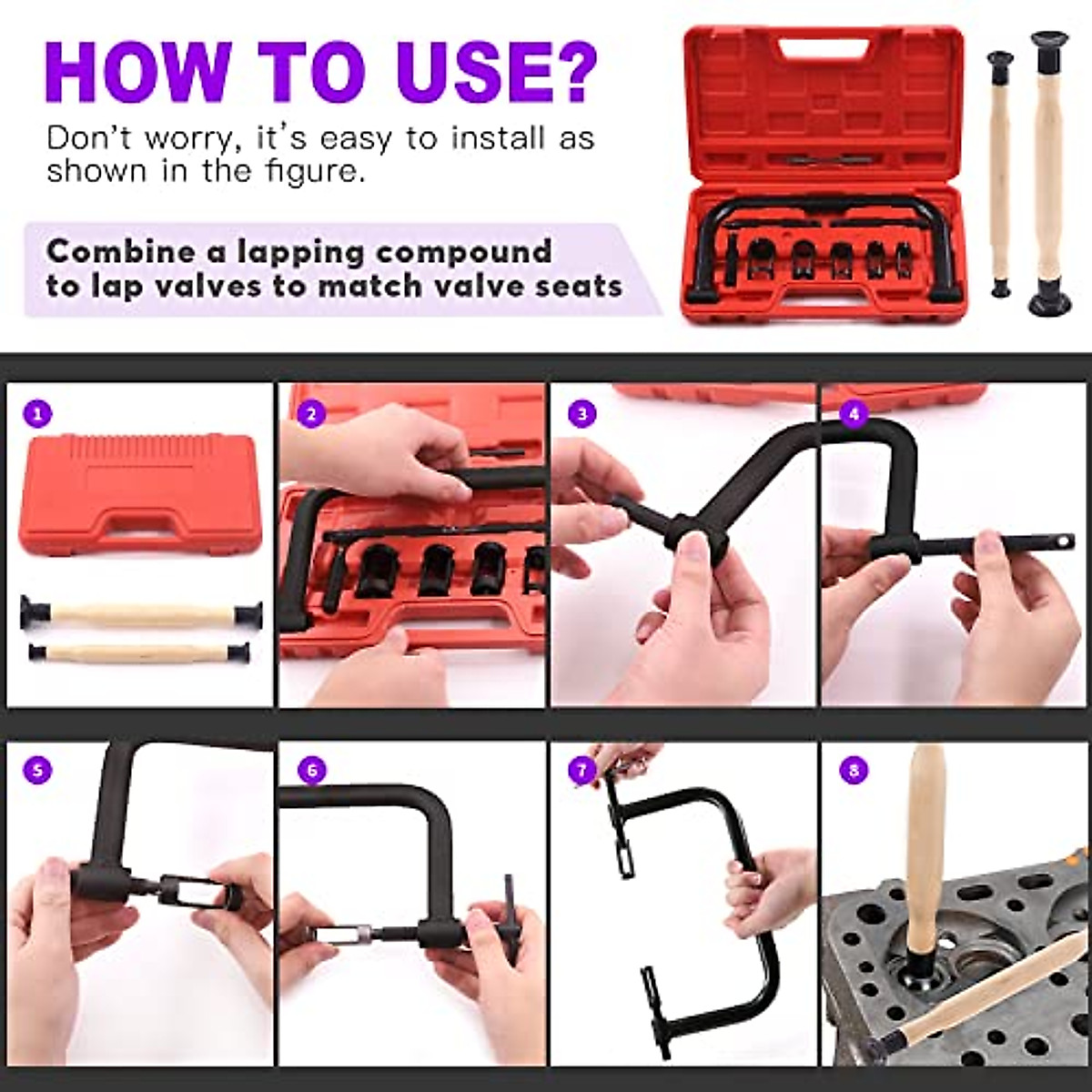 HOW TO USE?

Don't worry, it's easy to install as shown in the figure.

Combine a lapping compound to lap valves to match valve seats

1

2

3

4

5

6

7

8