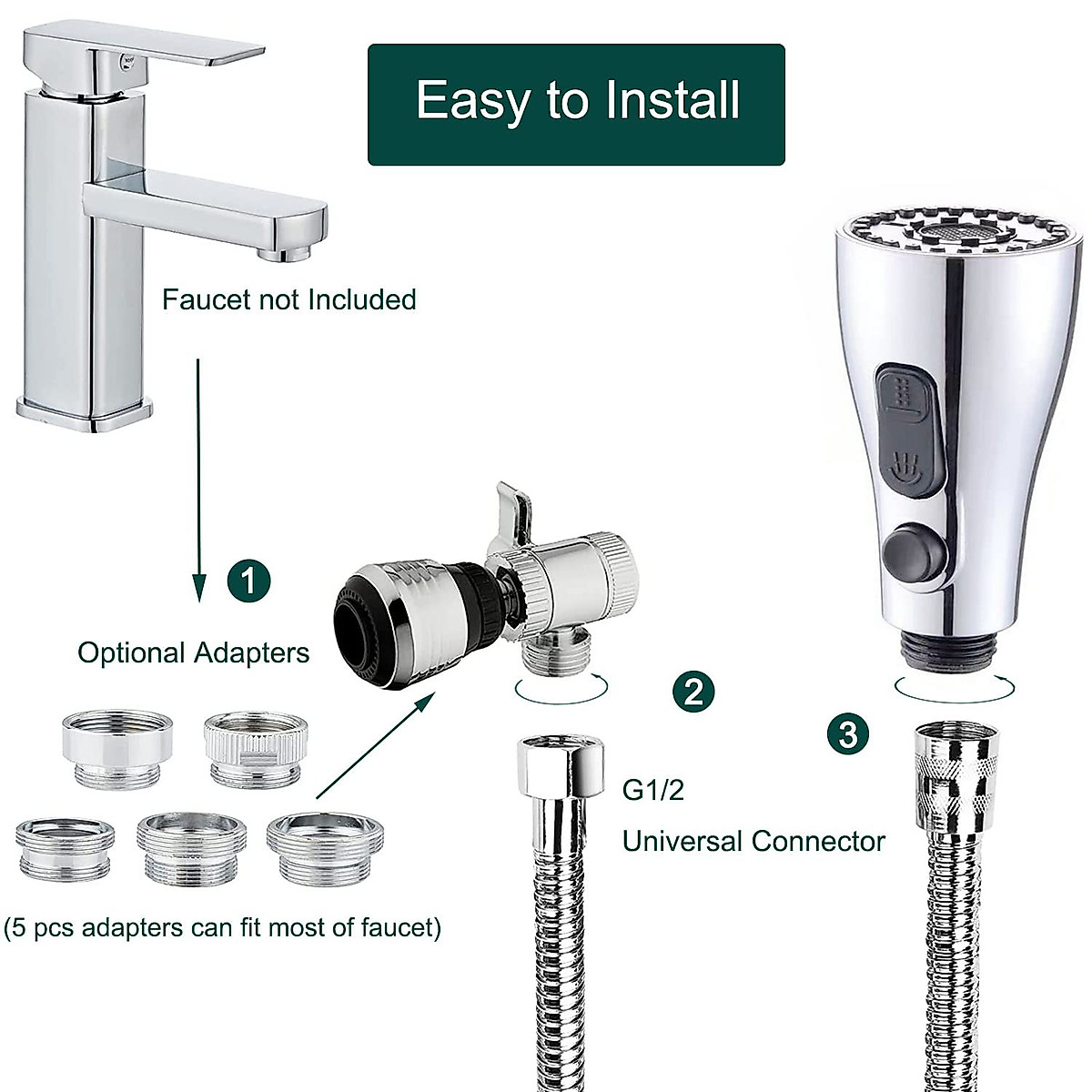 Easy to Install

Faucet not Included

1

Optional Adapters

(5 pcs adapters can fit most of faucet)

2

G1/2

Universal Connector

3