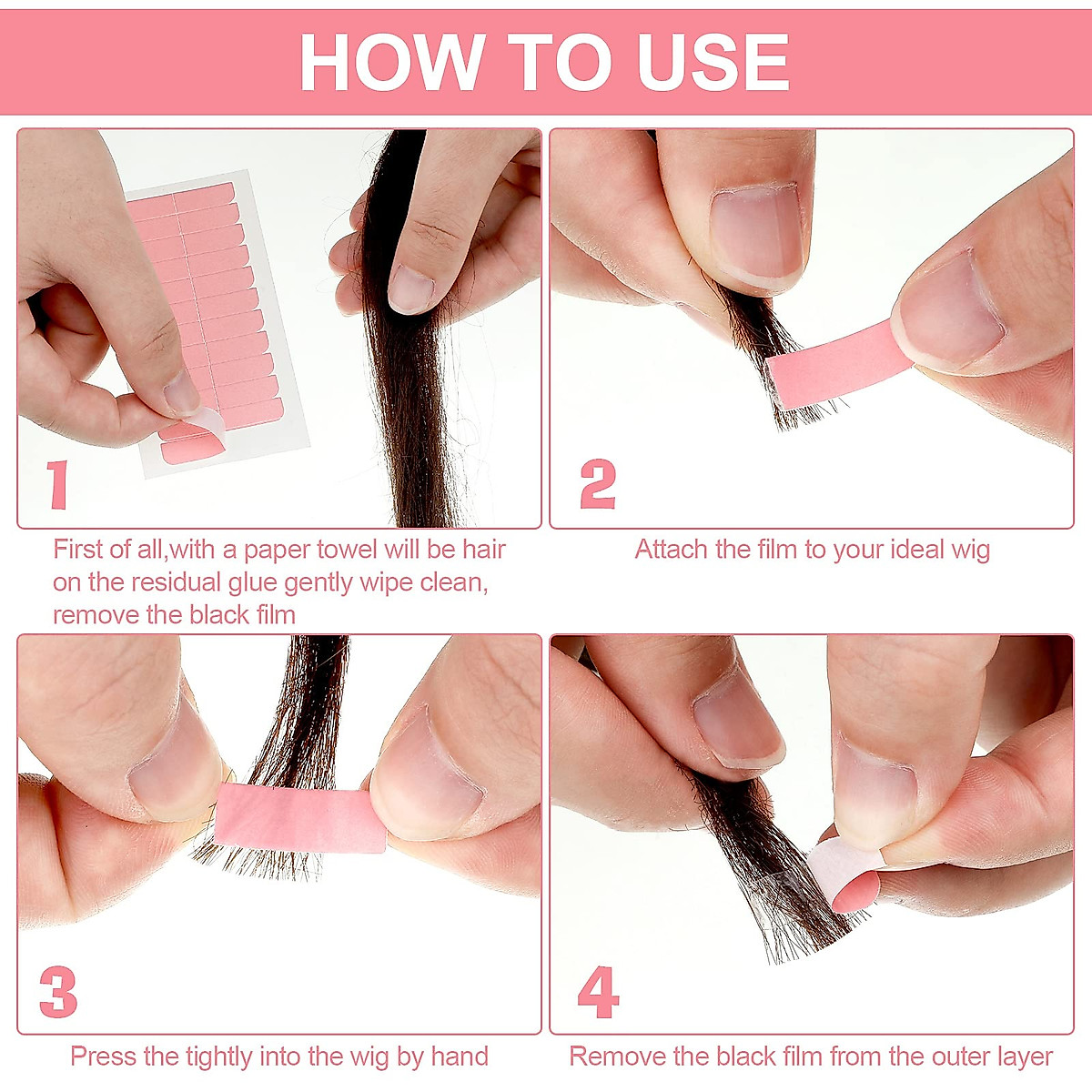 HOW TO USE

1

First of all,with a paper towel will be hair on the residual glue gently wipe clean, remove the black film

2

Attach the film to your ideal wig

3

Press the tightly into the wig by hand

4

Remove the black film from the outer layer