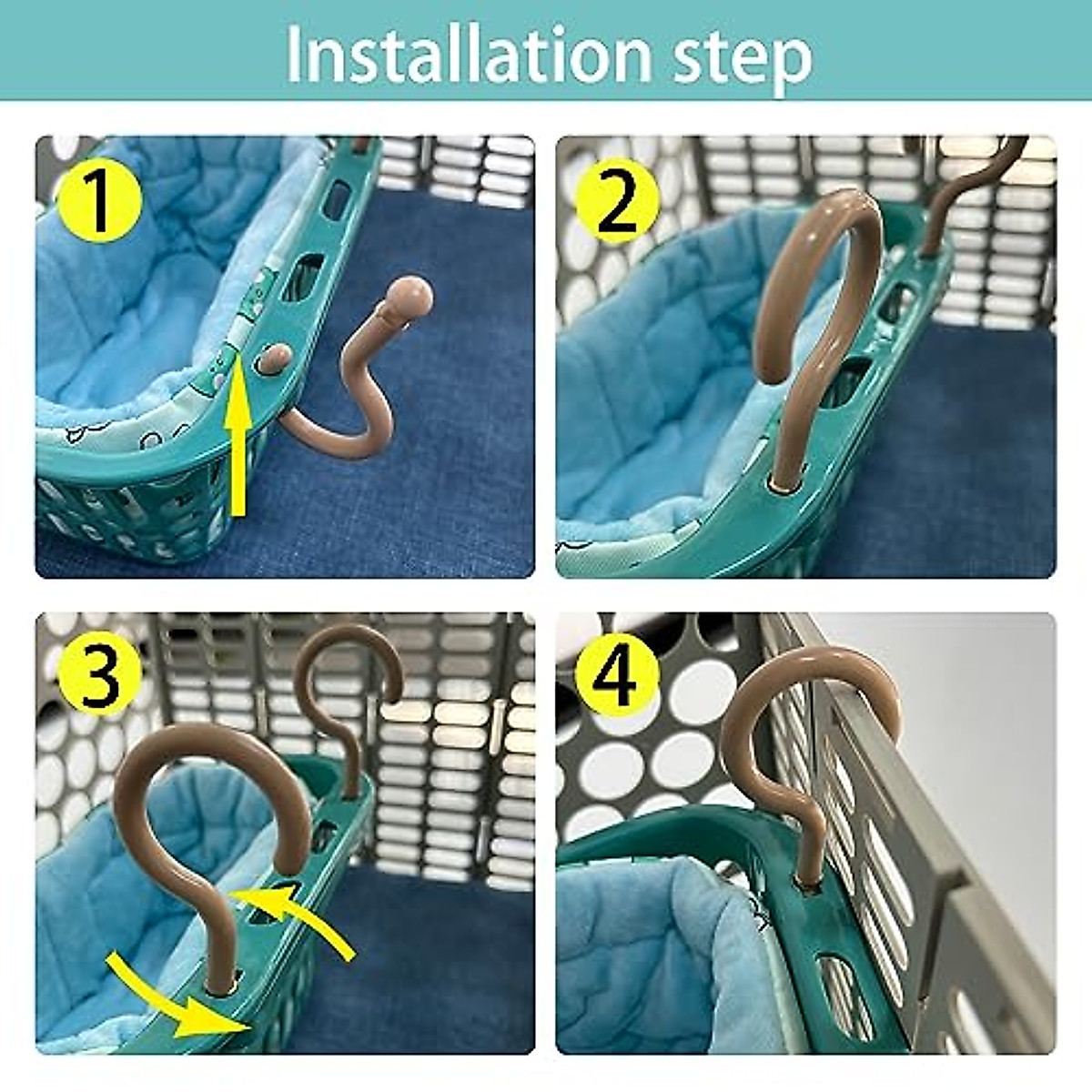 Installation step

1

2

3

4