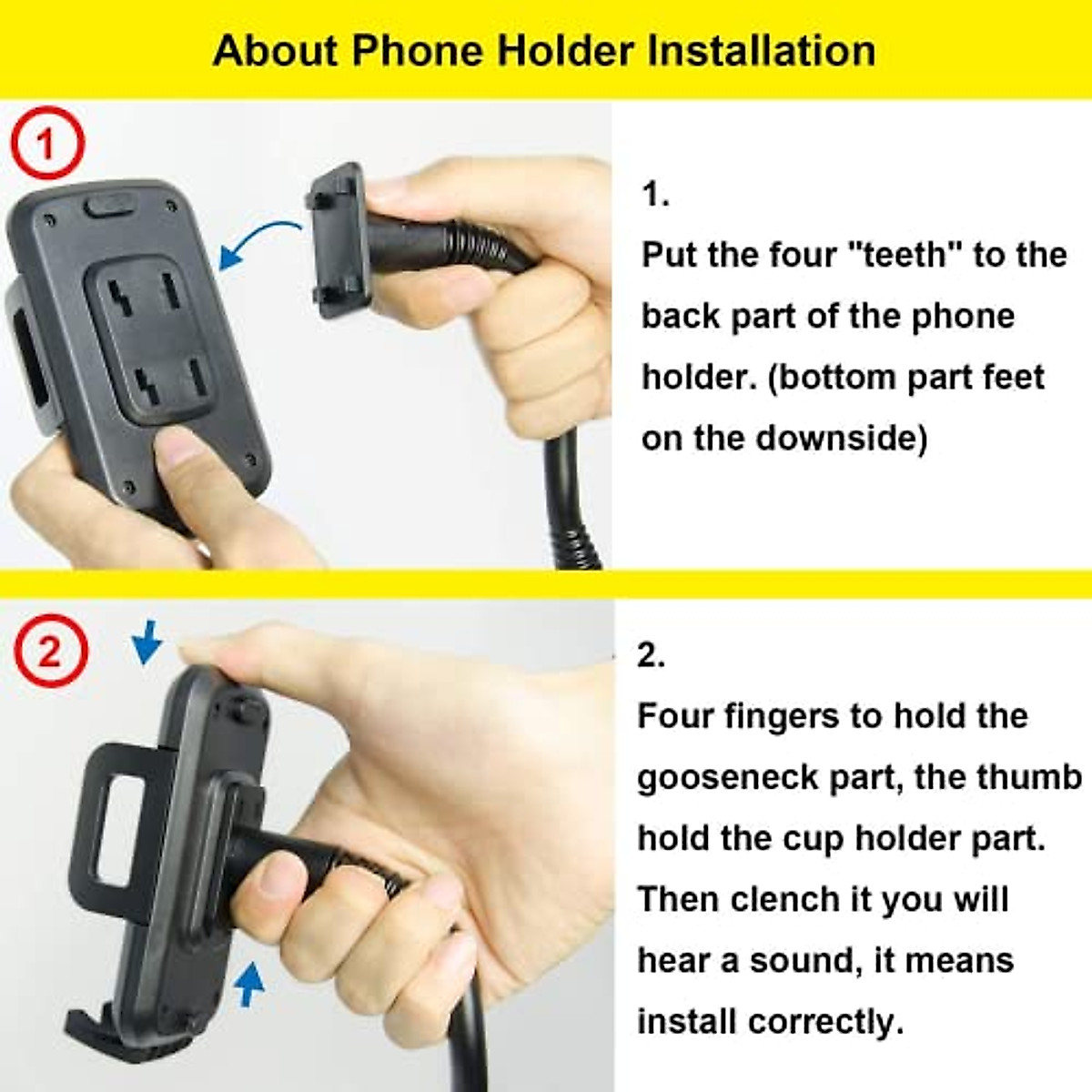 About Phone Holder Installation

1

1.
Put the four "teeth" to the back part of the phone holder. (bottom part feet on the downside)

2

2.
Four fingers to hold the gooseneck part, the thumb hold the cup holder part. Then clench it you will hear a sound, it means install correctly.