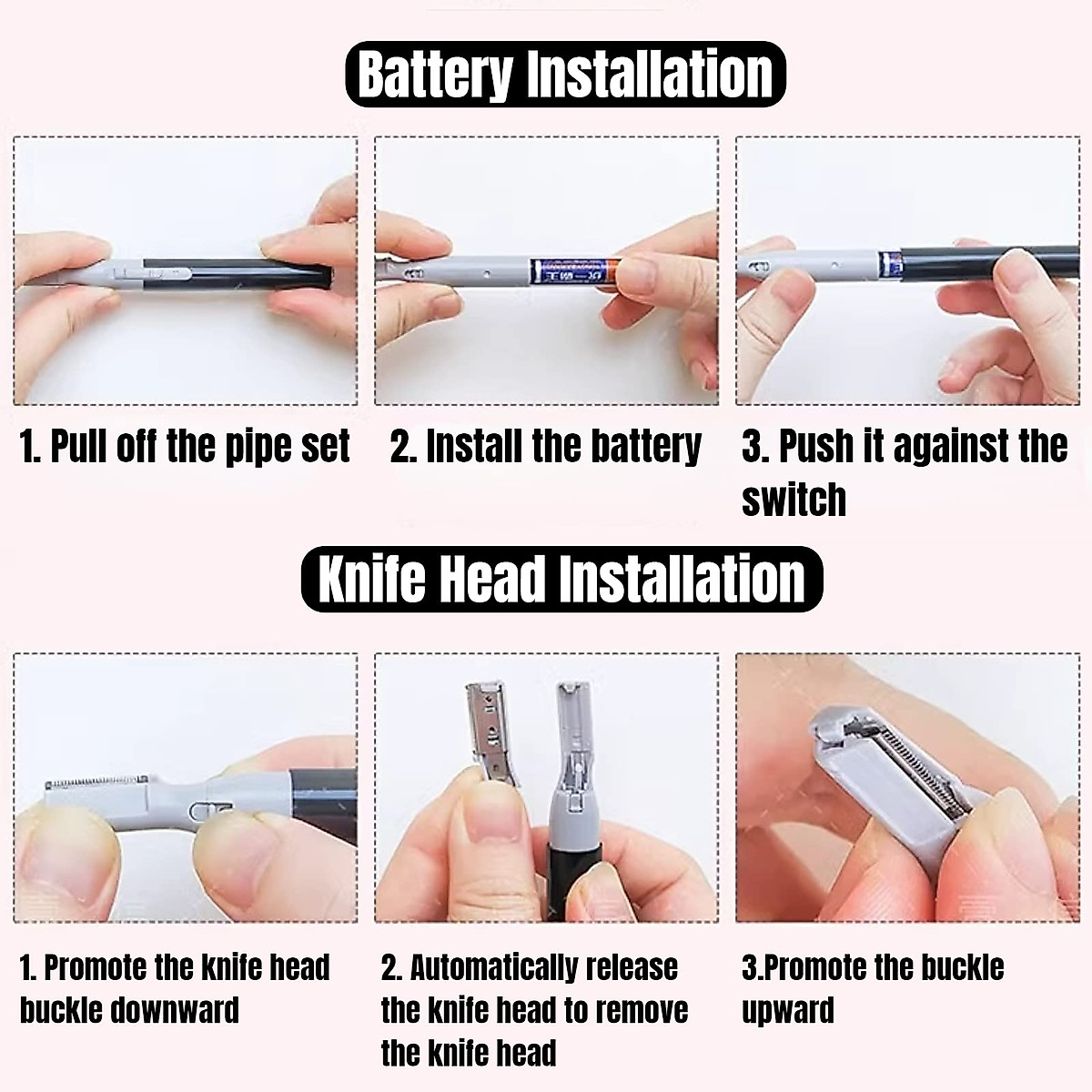 Battery Installation

1. Pull off the pipe set

2. Install the battery

3. Push it against the switch

Knife Head Installation

1. Promote the knife head buckle downward

2. Automatically release the knife head to remove the knife head

3.Promote the buckle upward