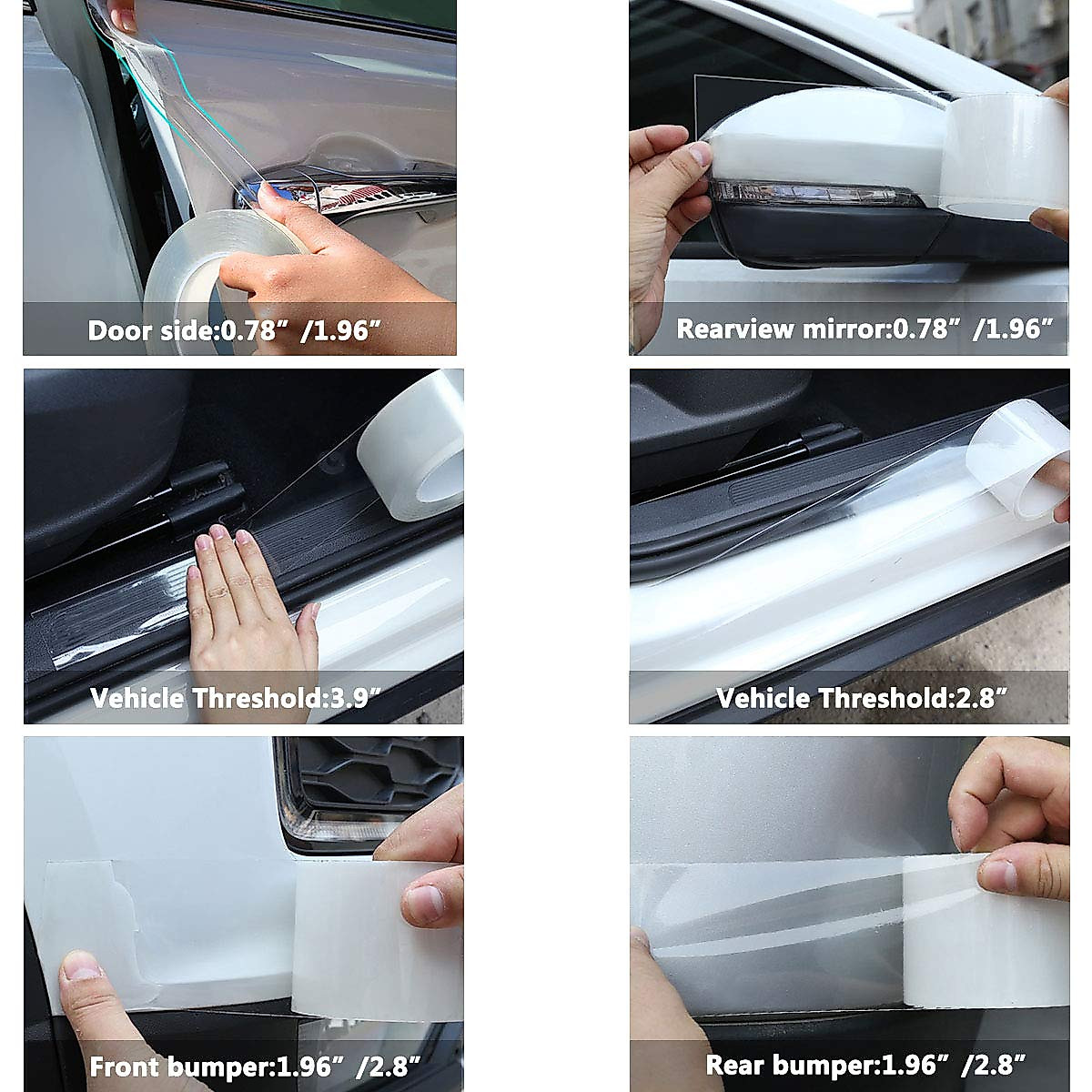 Door side:0.78” /1.96”

Rearview mirror:0.78” /1.96”

Vehicle Threshold:3.9”

Vehicle Threshold:2.8”

Front bumper:1.96” /2.8”

Rear bumper:1.96” /2.8”