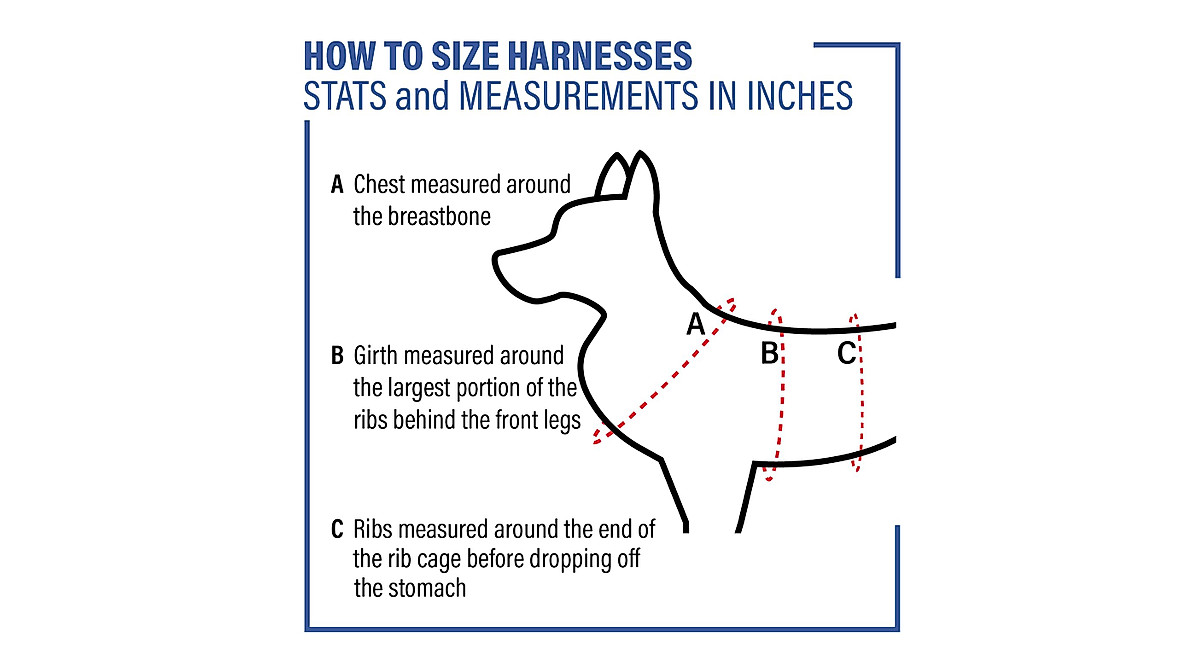 HOW TO SIZE HARNESSES
STATS and MEASUREMENTS IN INCHES

A Chest measured around the breastbone

B Girth measured around the largest portion of the ribs behind the front legs

C Ribs measured around the end of the rib cage before dropping off the stomach

A

B

C