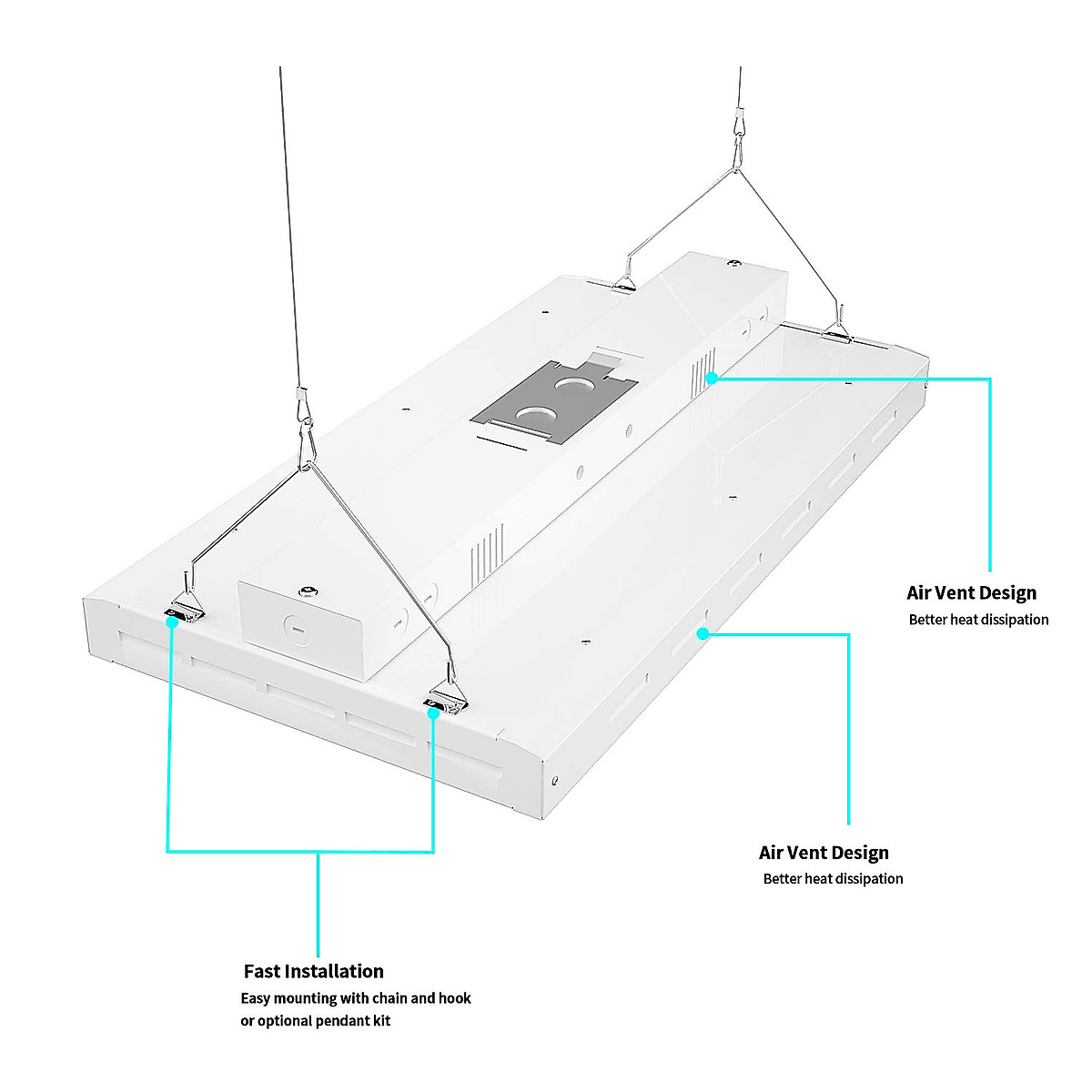 Air Vent Design
Better heat dissipation

Air Vent Design
Better heat dissipation

Fast Installation
Easy mounting with chain and hook or optional pendant kit