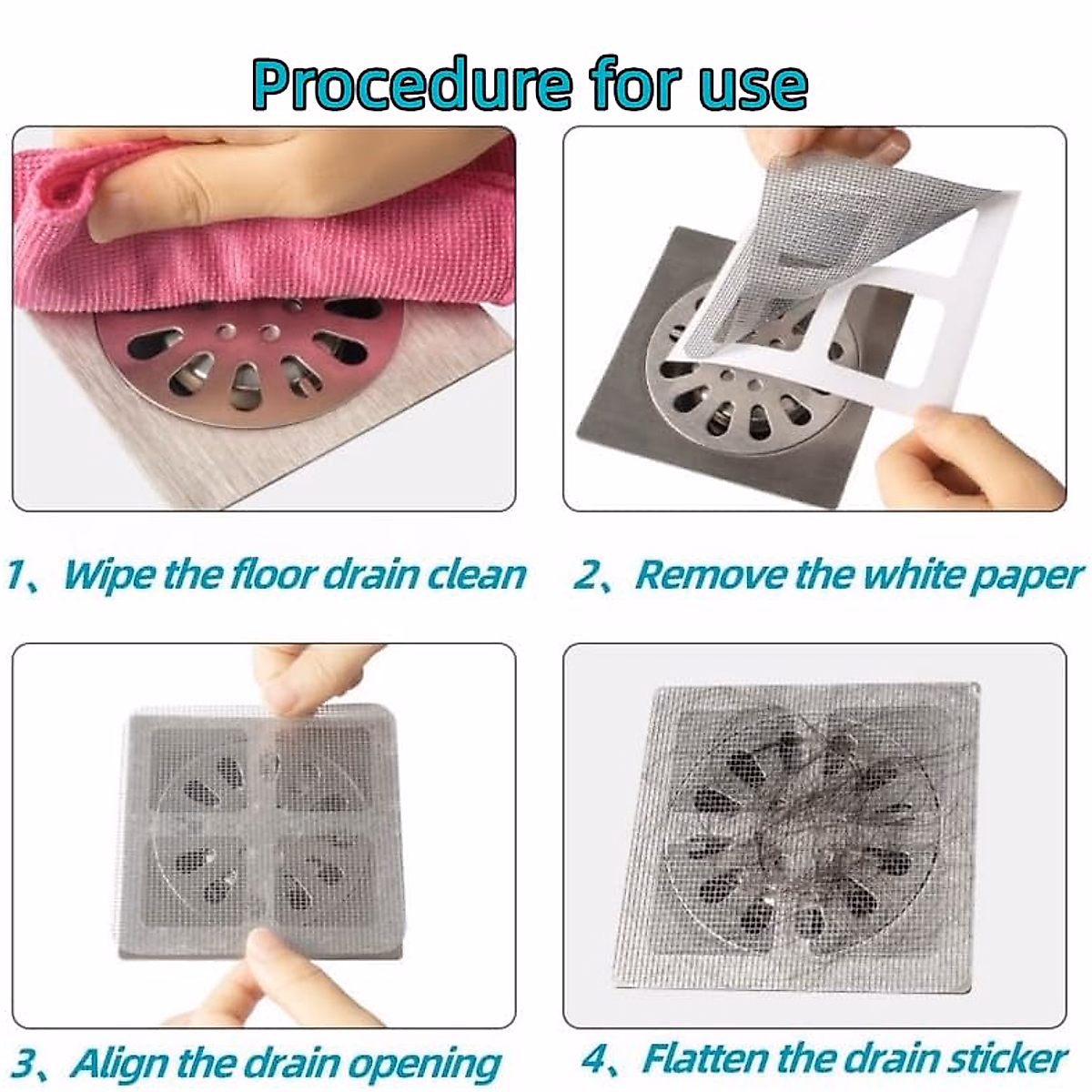 Procedure for use

1、Wipe the floor drain clean

2、Remove the white paper

3、Align the drain opening

4、Flatten the drain sticker