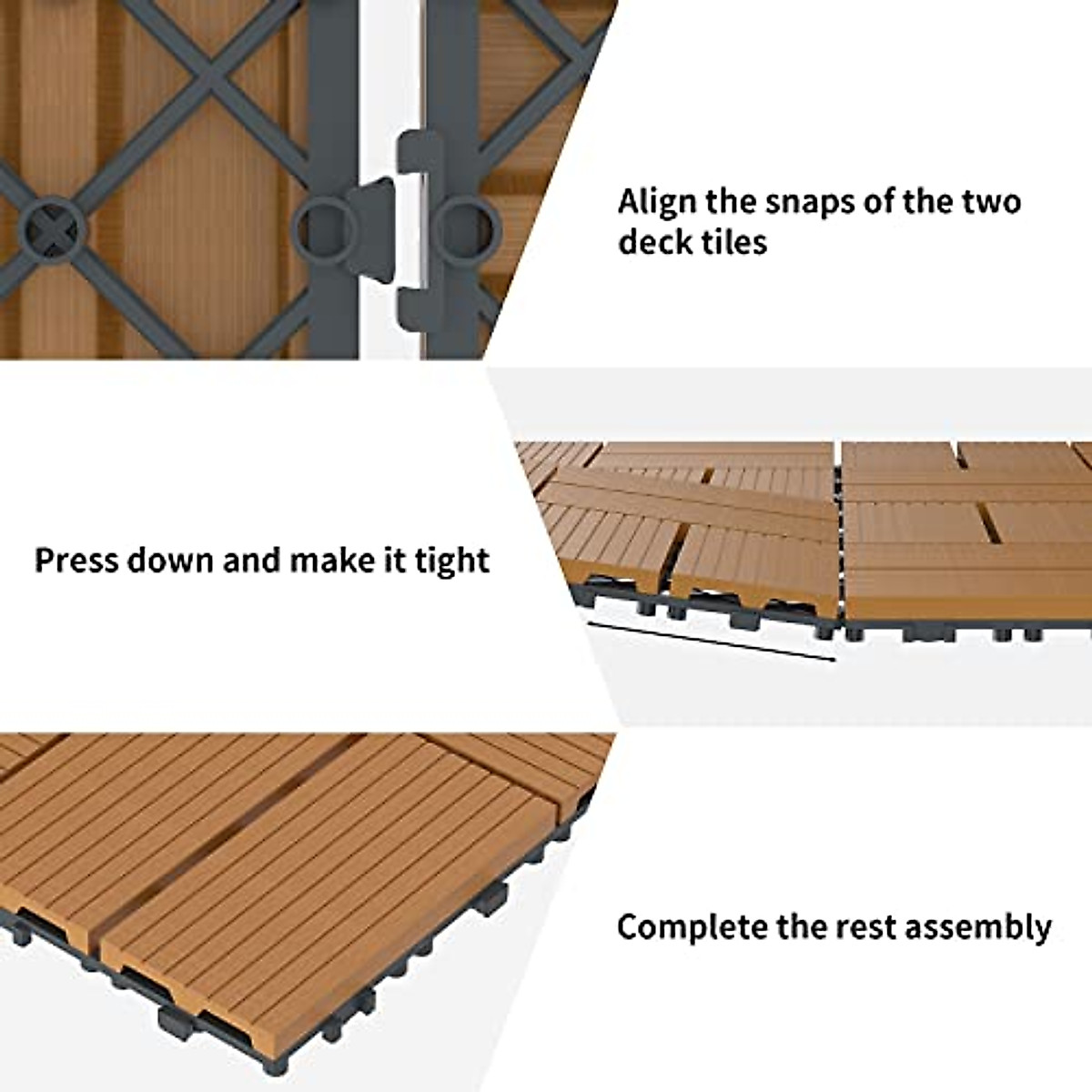 Align the snaps of the two deck tiles

Press down and make it tight

Complete the rest assembly